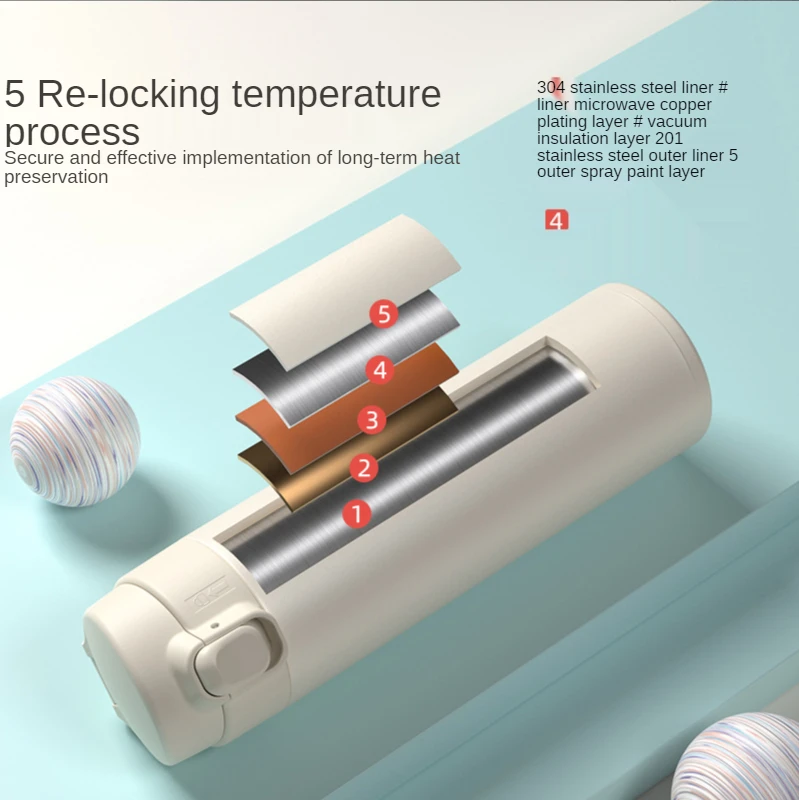 5 Re-locking temperature process
Secure and effective implementation of long-term heat preservation

304 stainless steel liner # liner microwave copper plating layer # vacuum insulation layer 201 stainless steel outer liner 5 outer spray paint layer

4

5
4
3
2
1