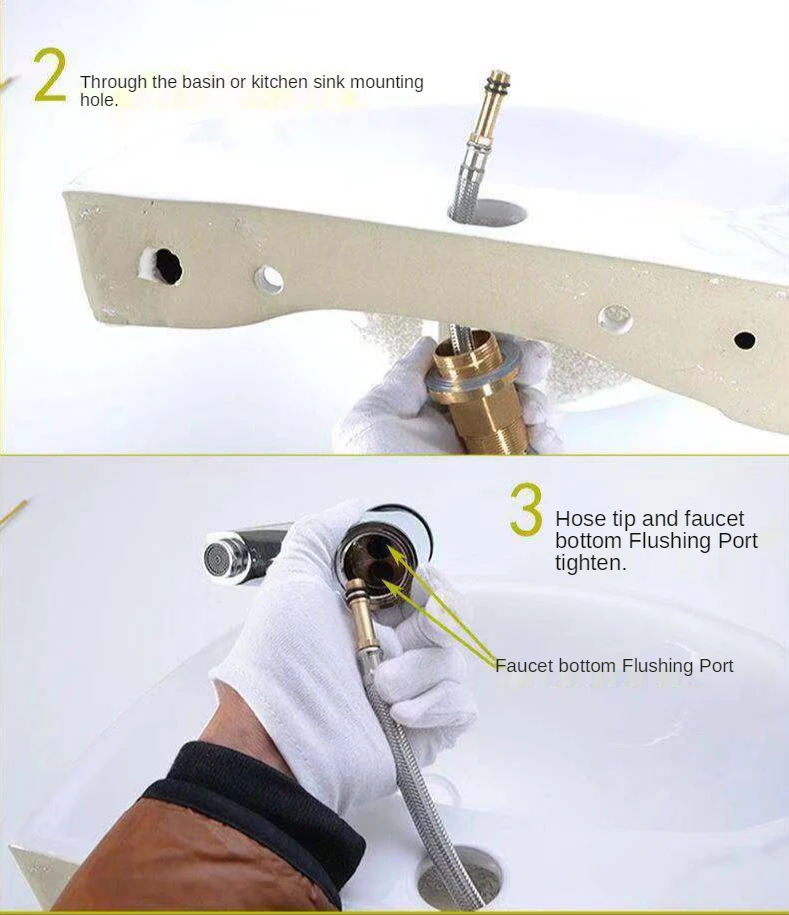 2 Through the basin or kitchen sink mounting hole.

3 Hose tip and faucet bottom Flushing Port tighten.

Faucet bottom Flushing Port