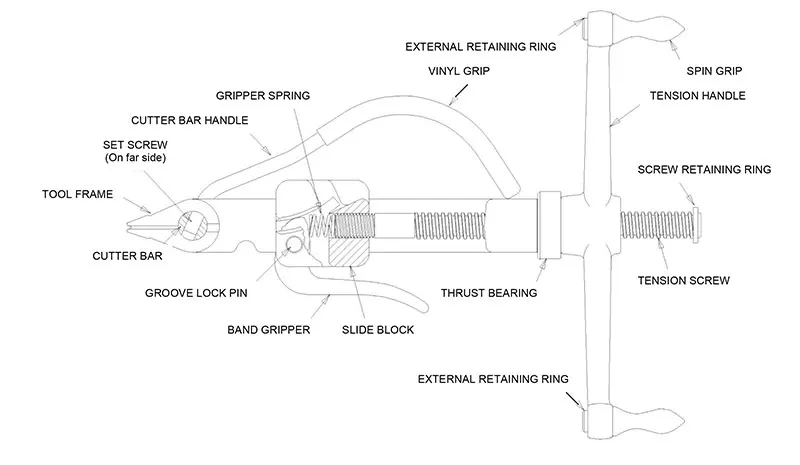 EXTERNAL RETAINING RING
SPIN GRIP
VINYL GRIP
TENSION HANDLE
GRIPPER SPRING
CUTTER BAR HANDLE
SET SCREW
(On far side)
SCREW RETAINING RING
TOOL FRAME
CUTTER BAR
TENSION SCREW
GROOVE LOCK PIN
THRUST BEARING
BAND GRIPPER
SLIDE BLOCK
EXTERNAL RETAINING RING