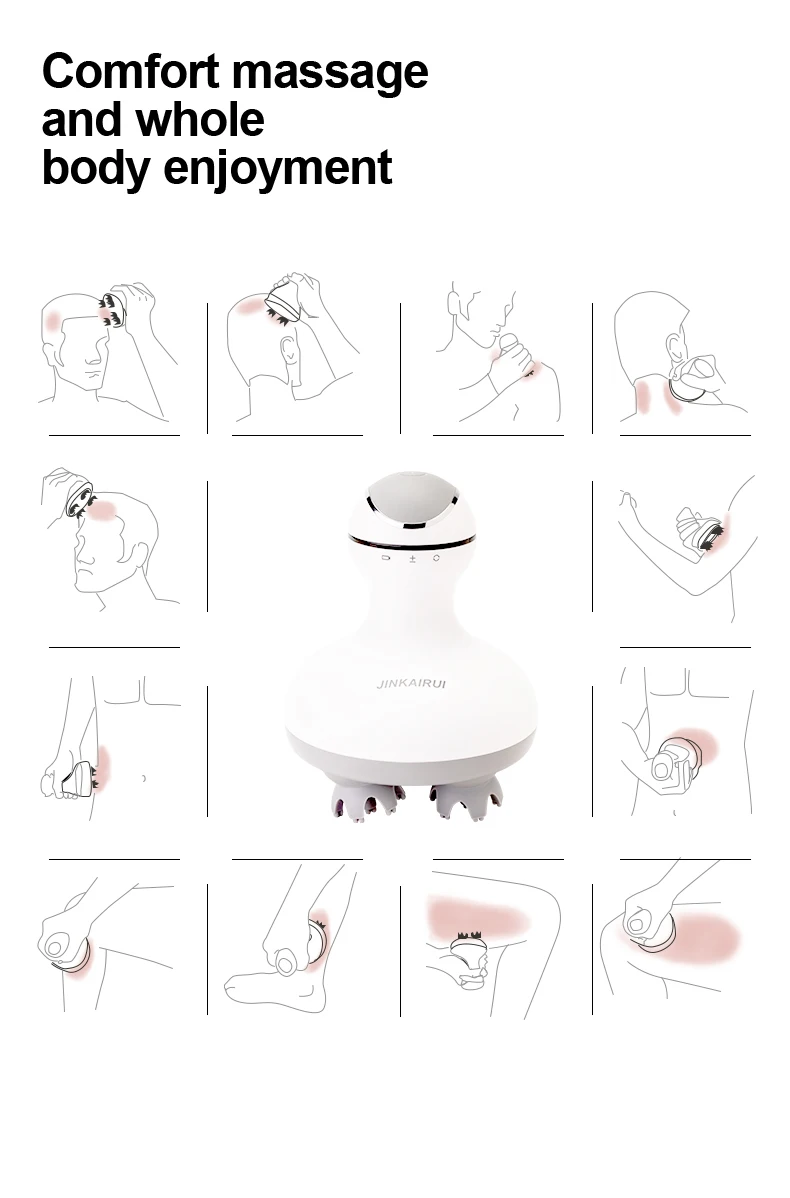 Comfort massage and whole body enjoyment

JINKAIRUI