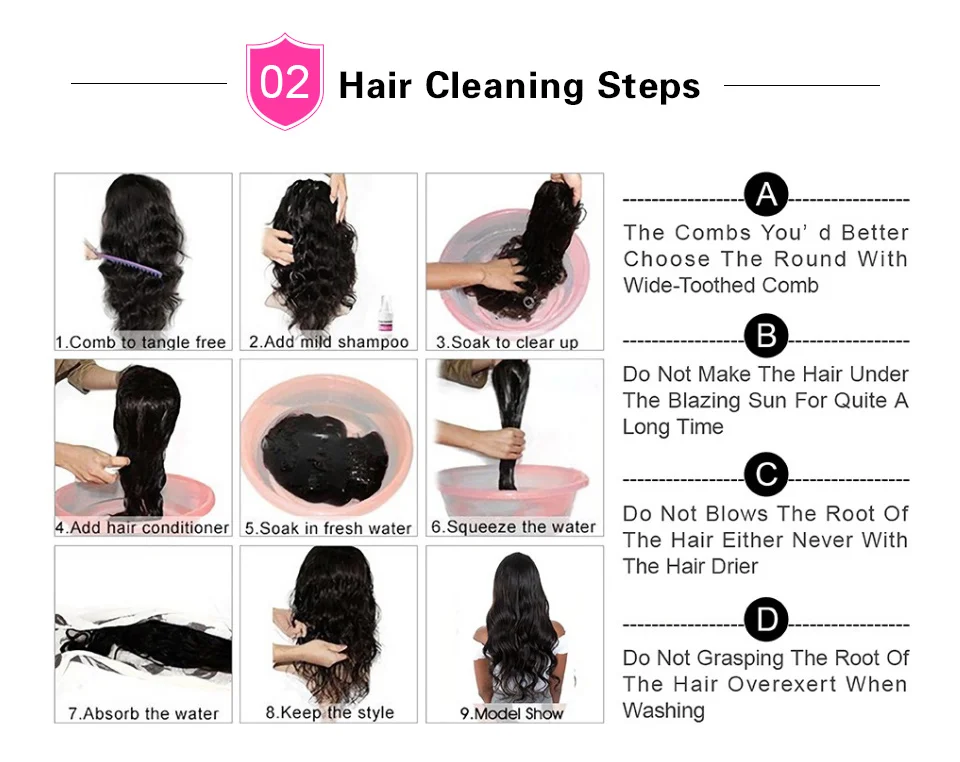 02 Hair Cleaning Steps

1.Comb to tangle free

2.Add mild shampoo

3.Soak to clear up

4.Add hair conditioner

5.Soak in fresh water

6.Squeeze the water

7.Absorb the water

8.Keep the style

9.Model Show

A

The Combs You' d Better Choose The Round With Wide-Toothed Comb

B

Do Not Make The Hair Under The Blazing Sun For Quite A Long Time

C

Do Not Blows The Root Of The Hair Either Never With The Hair Drier

D

Do Not Grasping The Root Of The Hair Overexert When Washing