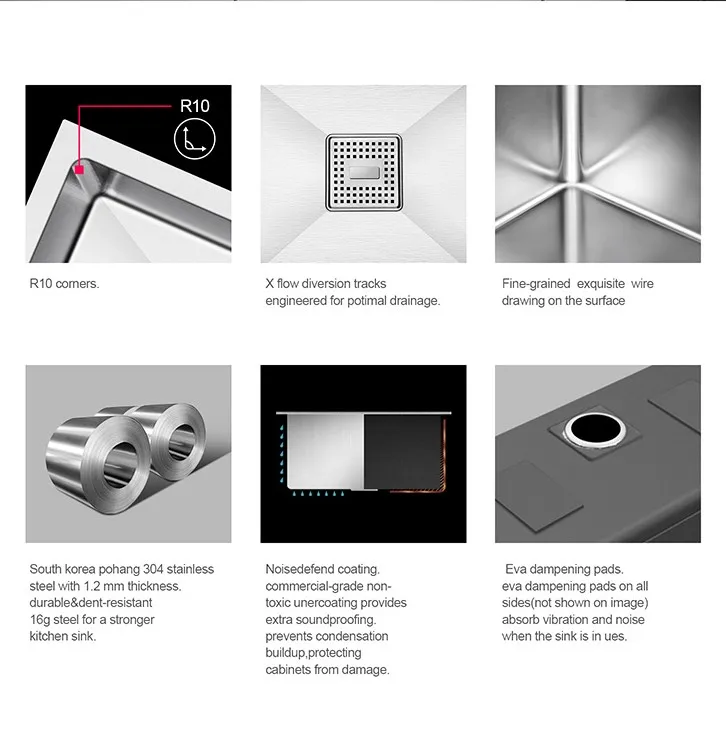 R10

R10 corners.

X flow diversion tracks engineered for potimal drainage.

Fine-grained exquisite wire drawing on the surface

South korea pohang 304 stainless steel with 1.2 mm thickness. durable&dent-resistant 16g steel for a stronger kitchen sink.

Noisedefend coating. commercial-grade non-toxic unercoating provides extra soundproofing. prevents condensation buildup,protecting cabinets from damage.

Eva dampening pads. eva dampening pads on all sides(not shown on image) absorb vibration and noise when the sink is in ues.