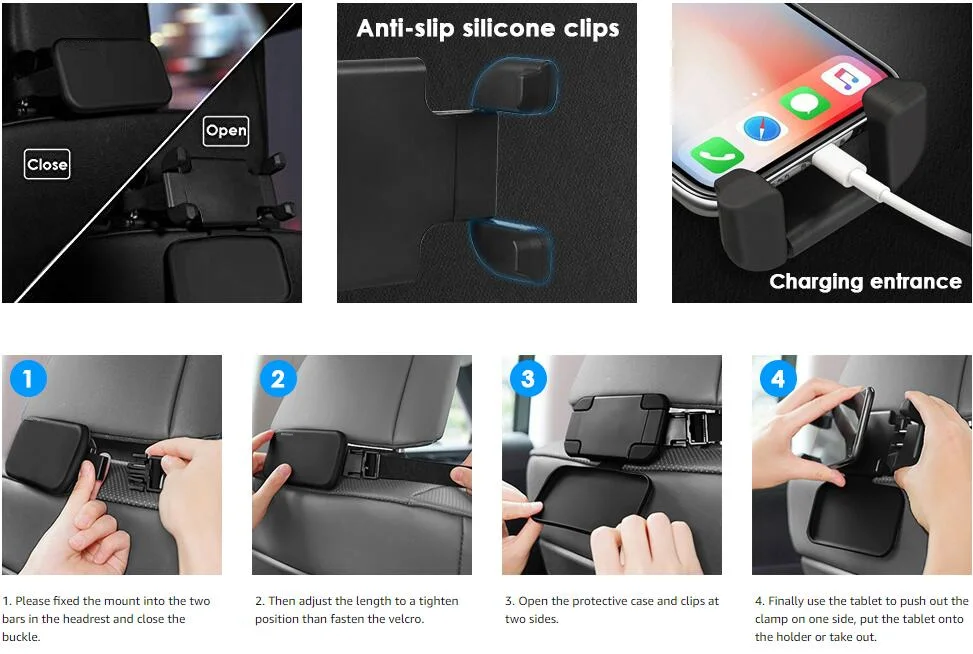 Close

Open

Anti-slip silicone clips

Charging entrance

1

2

3

4

1. Please fixed the mount into the two bars in the headrest and close the buckle.

2. Then adjust the length to a tighten position than fasten the velcro.

3. Open the protective case and clips at two sides.

4. Finally use the tablet to push out the clamp on one side, put the tablet onto the holder or take out.