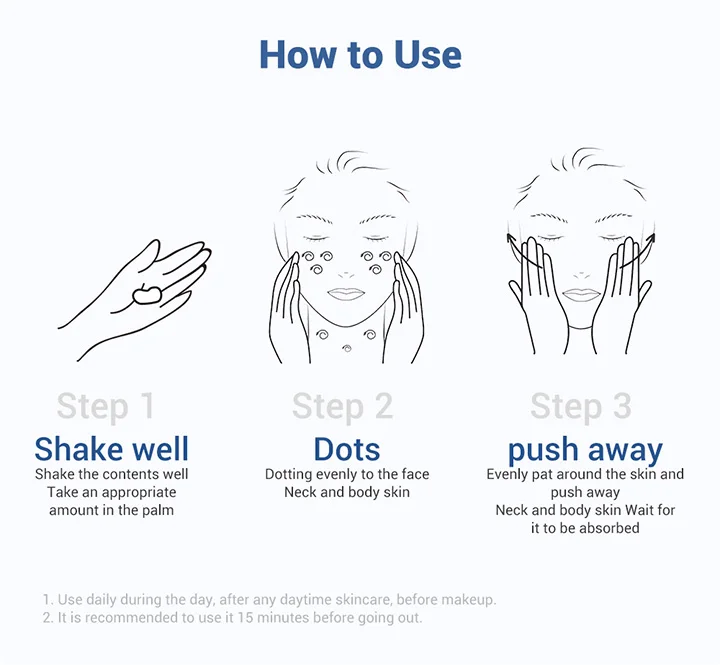 How to Use

Step 1
Shake well
Shake the contents well
Take an appropriate amount in the palm

Step 2
Dots
Dotting evenly to the face
Neck and body skin

Step 3
push away
Evenly pat around the skin and push away
Neck and body skin Wait for it to be absorbed

1. Use daily during the day, after any daytime skincare, before makeup.
2. It is recommended to use it 15 minutes before going out.