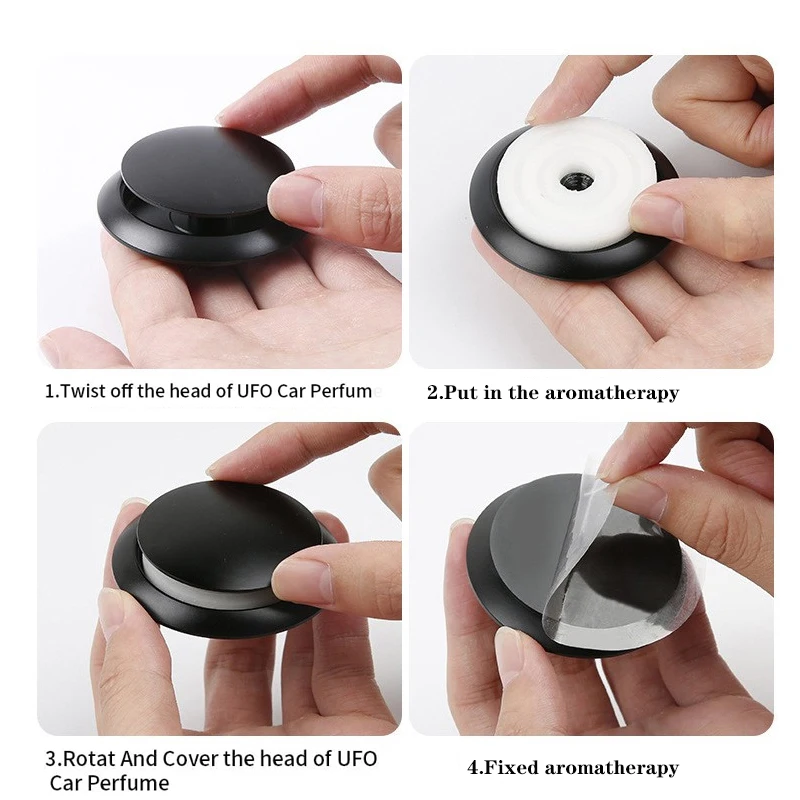 1.Twist off the head of UFO Car Perfume

2.Put in the aromatherapy

3.Rotat And Cover the head of UFO Car Perfume

4.Fixed aromatherapy