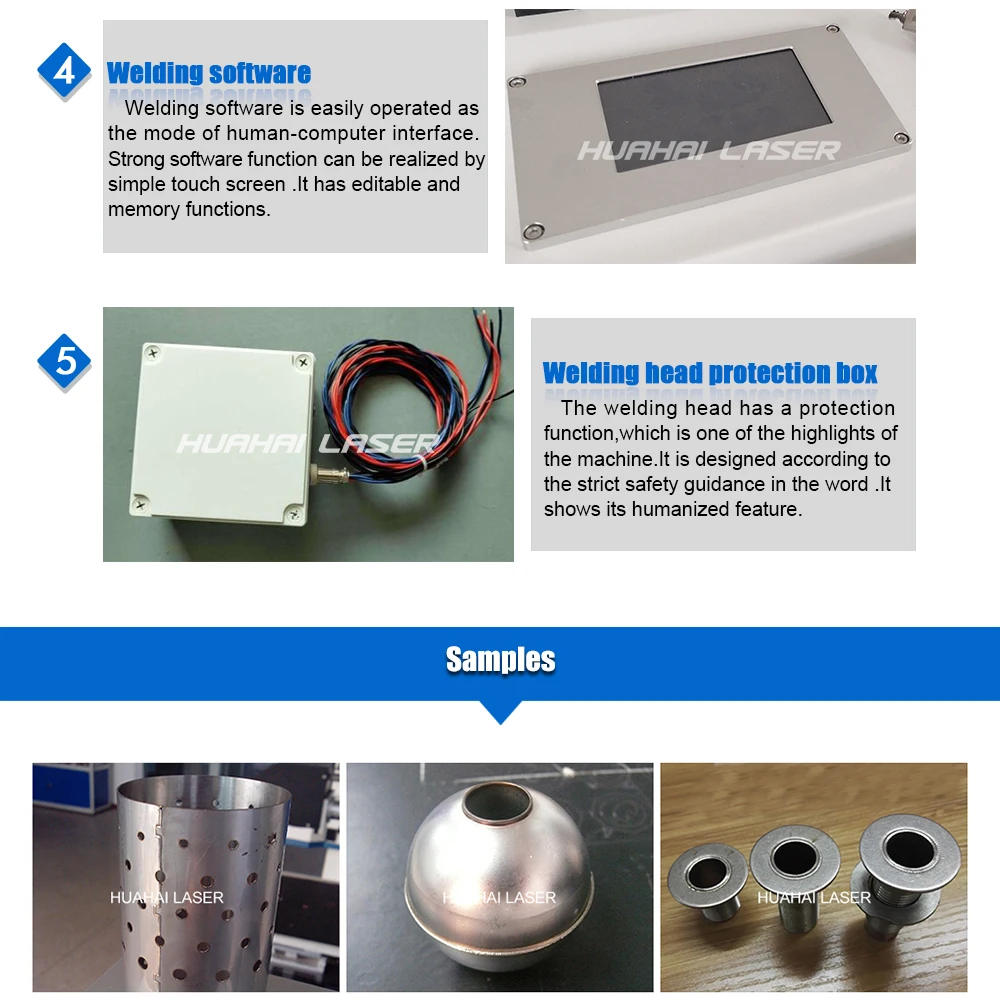 4

Welding software

Welding software is easily operated as the mode of human-computer interface. Strong software function can be realized by simple touch screen .It has editable and memory functions.

HUAHAI LASER

5

HUAHAI LASER

Welding head protection box

The welding head has a protection function,which is one of the highlights of the machine.It is designed according to the strict safety guidance in the word .It shows its humanized feature.

Samples

HUAHAI LASER

HUAHAI LASER

HUAHAI LASER