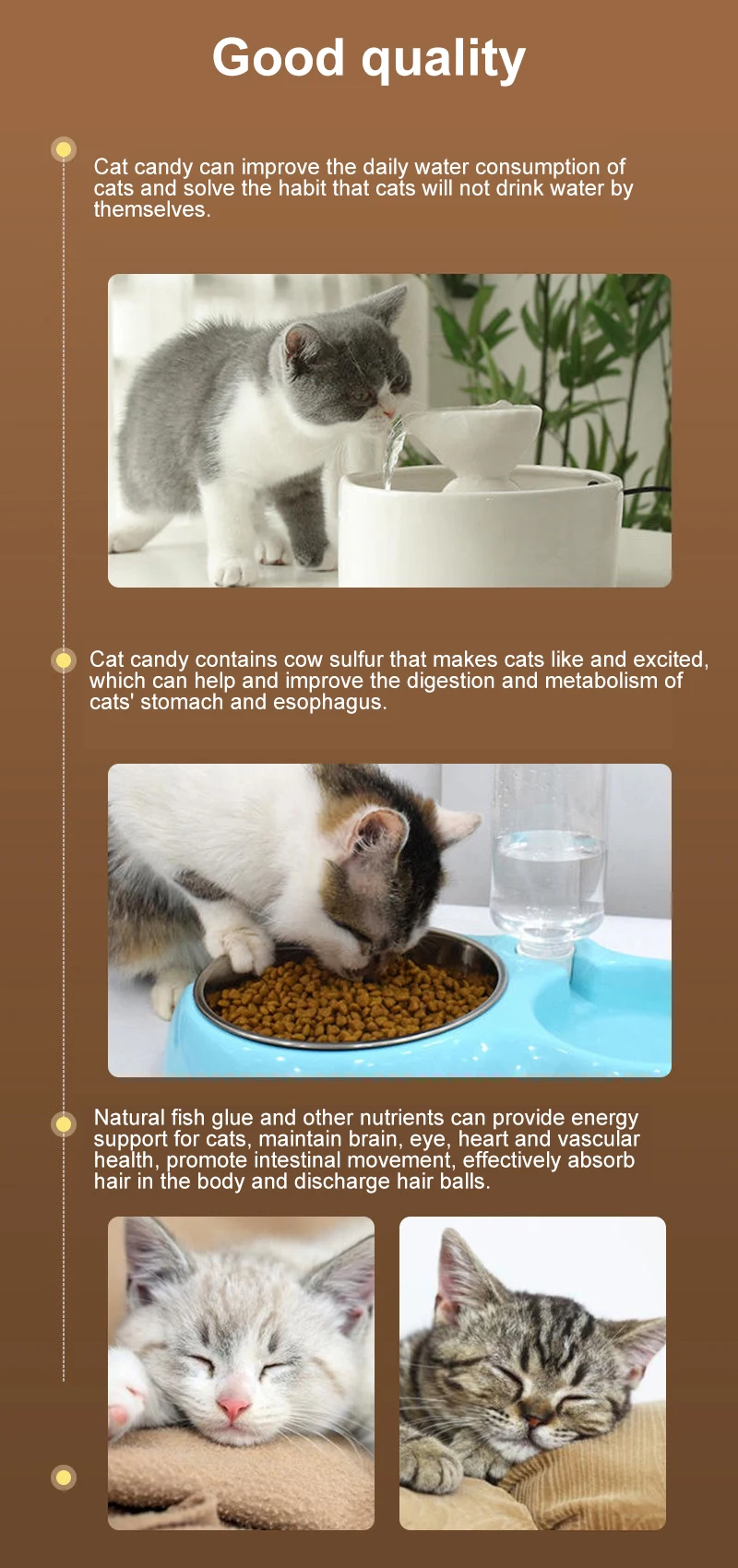 Good quality

Cat candy can improve the daily water consumption of cats and solve the habit that cats will not drink water by themselves.

Cat candy contains cow sulfur that makes cats like and excited, which can help and improve the digestion and metabolism of cats' stomach and esophagus.

Natural fish glue and other nutrients can provide energy support for cats, maintain brain, eye, heart and vascular health, promote intestinal movement, effectively absorb hair in the body and discharge hair balls.