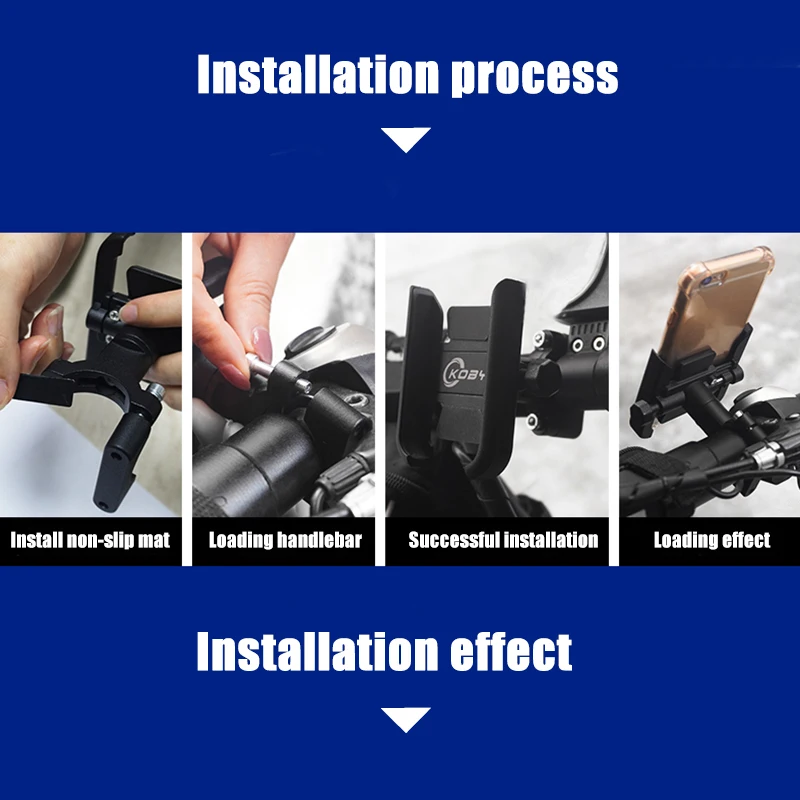 Installation process

KOBY

Install non-slip mat

Loading handlebar

Successful installation

Loading effect

Installation effect