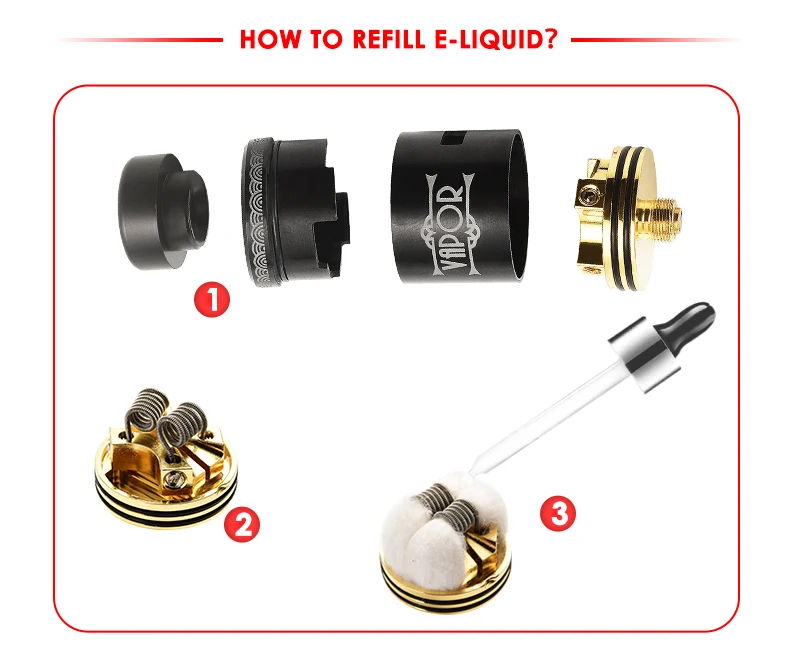 HOW TO REFILL E-LIQUID?

VAPOR

1

2

3