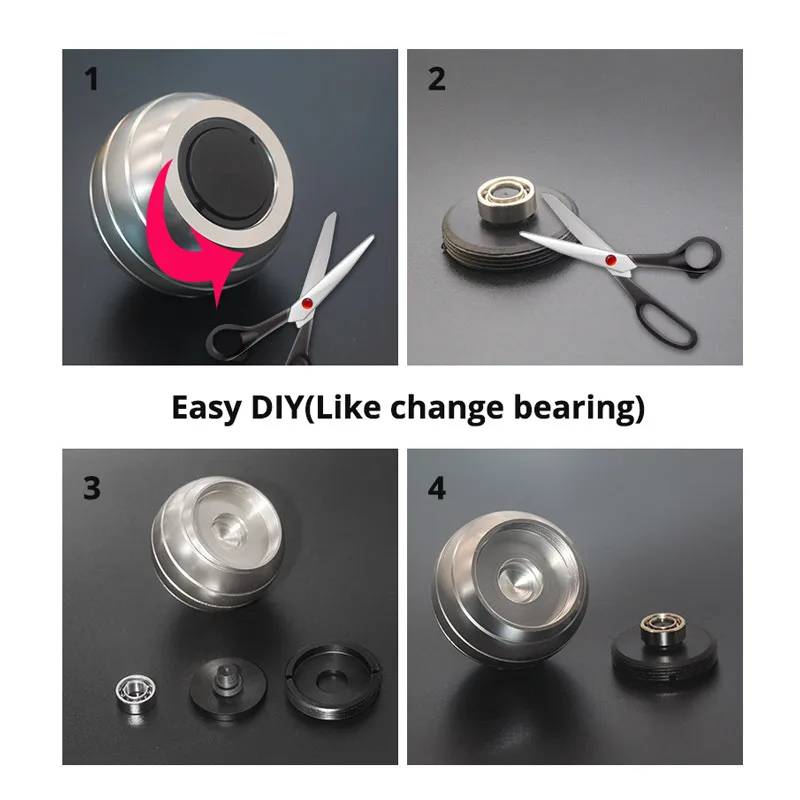 1

2

Easy DIY(Like change bearing)

3

4