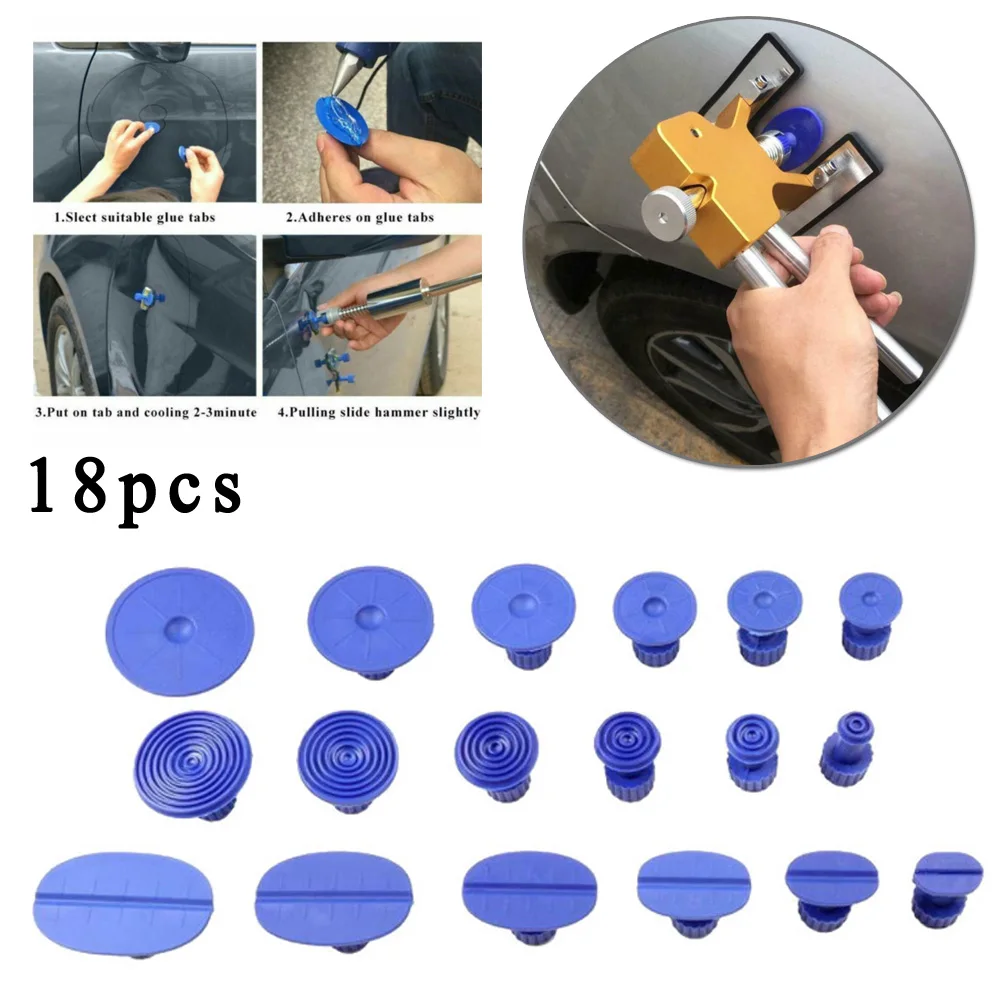 1.Slect suitable glue tabs

2.Adheres on glue tabs

3.Put on tab and cooling 2-3minute

4.Pulling slide hammer slightly

18pcs