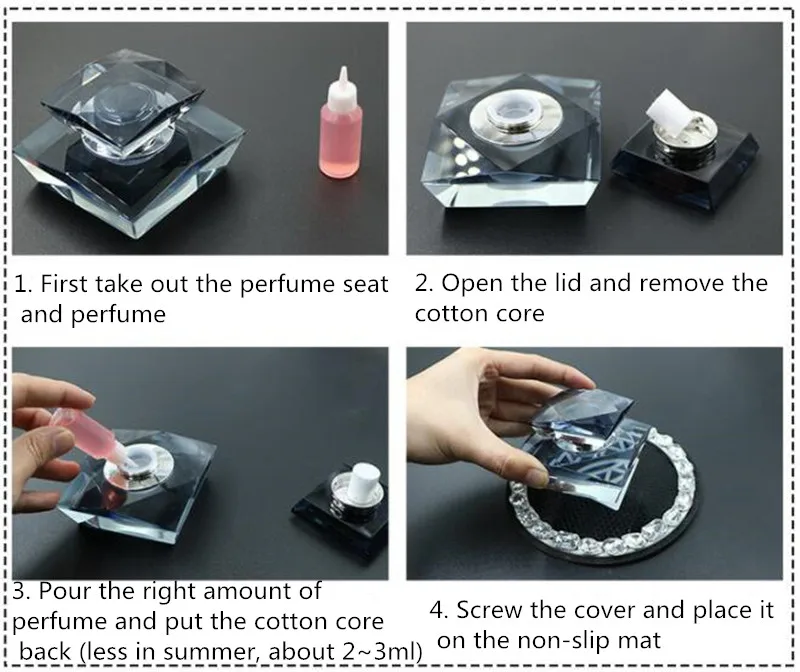 1. First take out the perfume seat and perfume

2. Open the lid and remove the cotton core

3. Pour the right amount of perfume and put the cotton core back (less in summer, about 2~3ml)

4. Screw the cover and place it on the non-slip mat