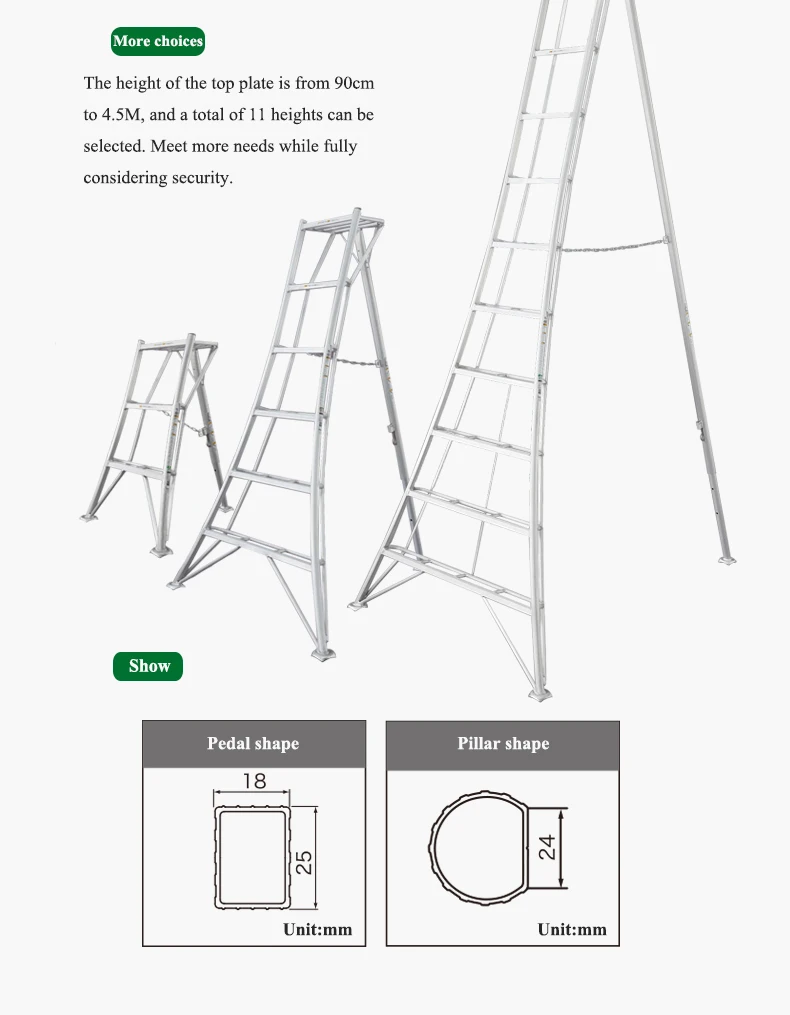 More choices

The height of the top plate is from 90cm to 4.5M, and a total of 11 heights can be selected. Meet more needs while fully considering security.

Show

Pedal shape

18

25

Unit:mm

Pillar shape

24

Unit:mm