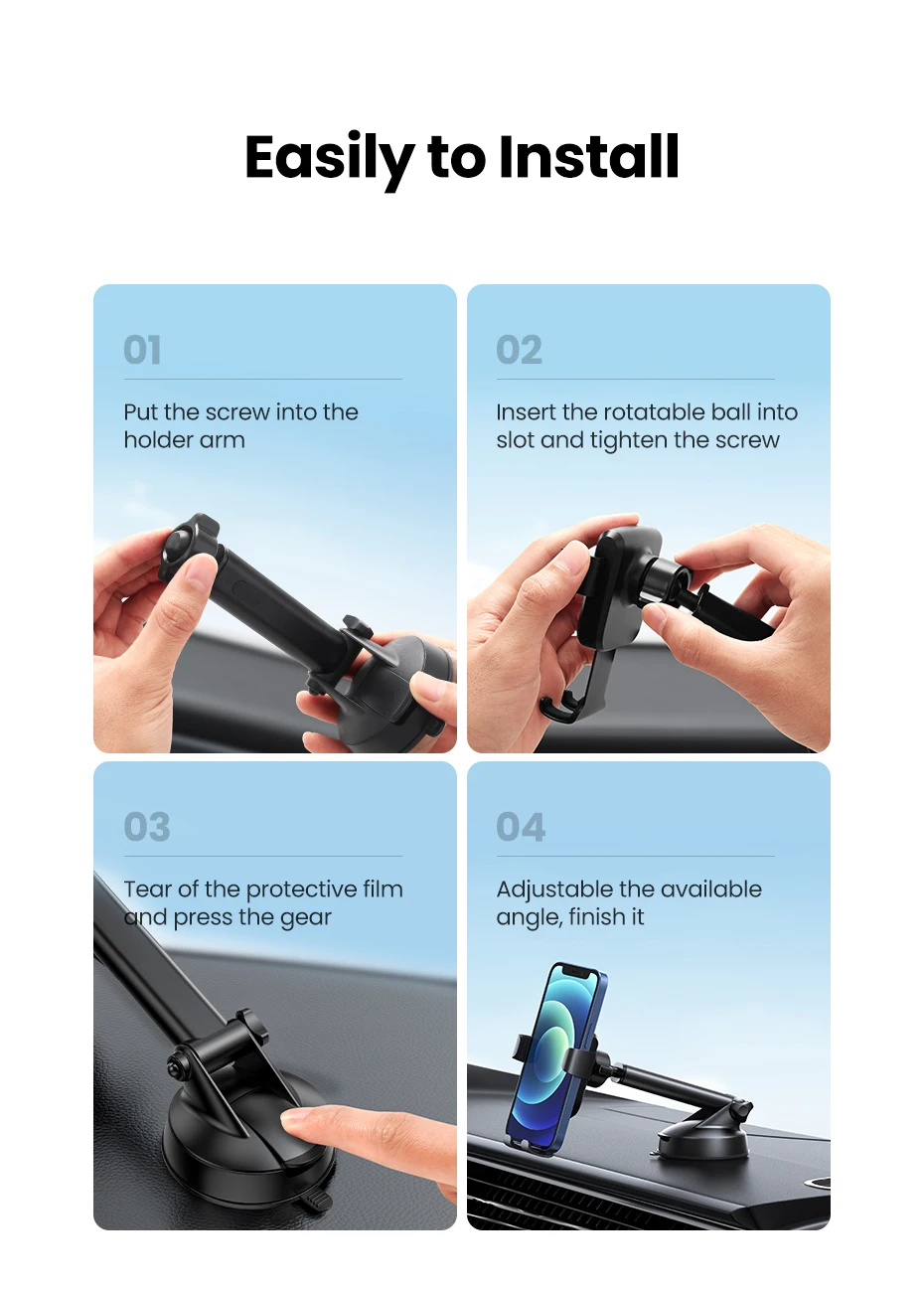 Easily to Install

01

Put the screw into the holder arm

02

Insert the rotatable ball into slot and tighten the screw

03

Tear of the protective film and press the gear

04

Adjustable the available angle, finish it