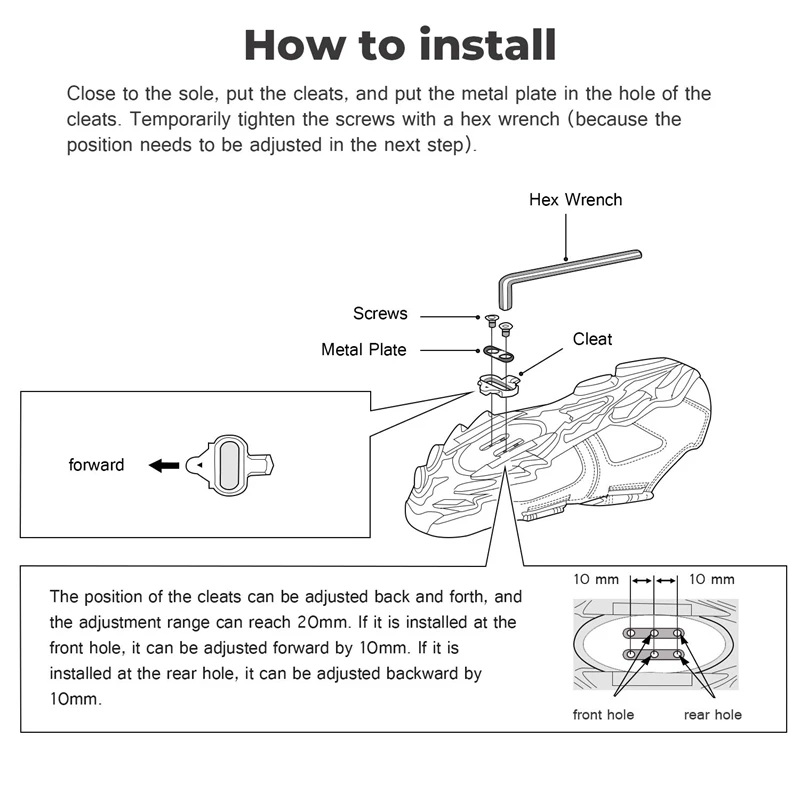 How to install

Close to the sole, put the cleats, and put the metal plate in the hole of the cleats. Temporarily tighten the screws with a hex wrench (because the position needs to be adjusted in the next step).

Hex Wrench

Screws

Metal Plate

Cleat

forward

The position of the cleats can be adjusted back and forth, and the adjustment range can reach 20mm. If it is installed at the front hole, it can be adjusted forward by 10mm. If it is installed at the rear hole, it can be adjusted backward by 10mm.

10 mm

10 mm

front hole

rear hole