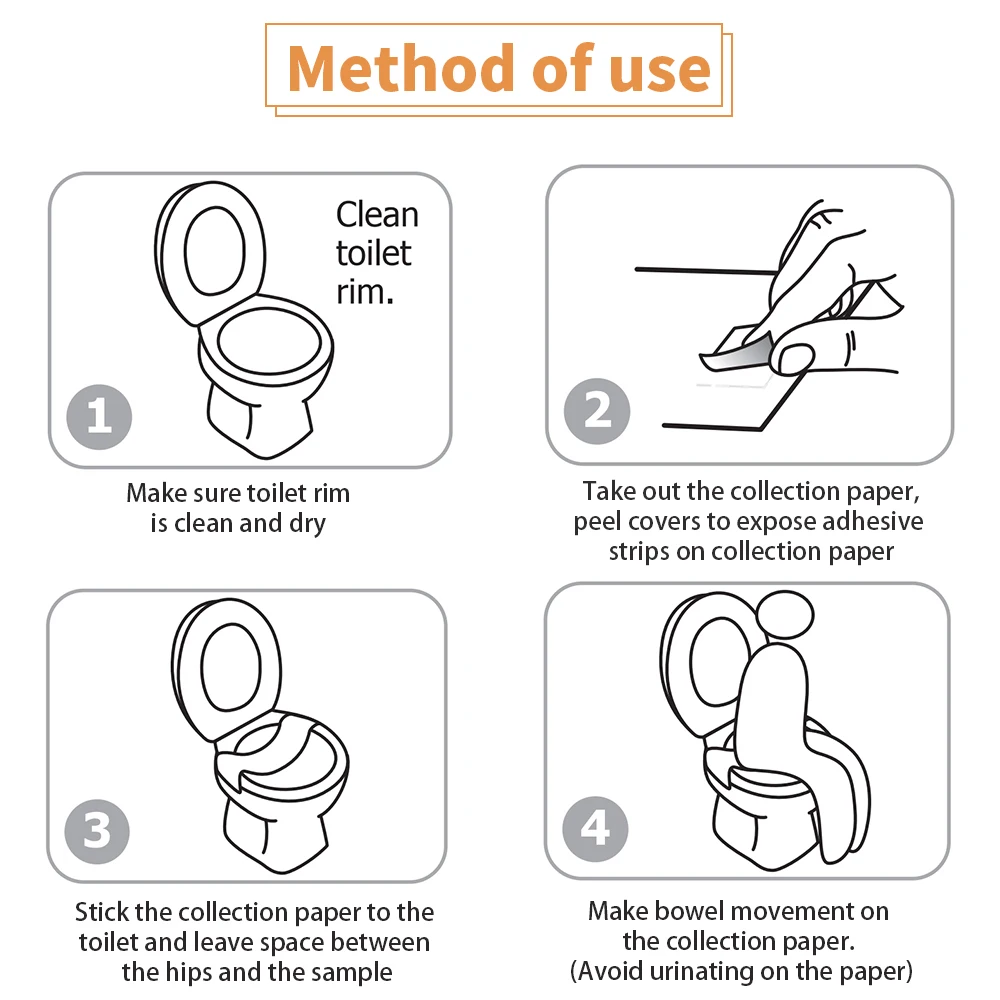 Method of use

Clean toilet rim.

1

Make sure toilet rim is clean and dry

2

Take out the collection paper, peel covers to expose adhesive strips on collection paper

3

Stick the collection paper to the toilet and leave space between the hips and the sample

4

Make bowel movement on the collection paper. (Avoid urinating on the paper)