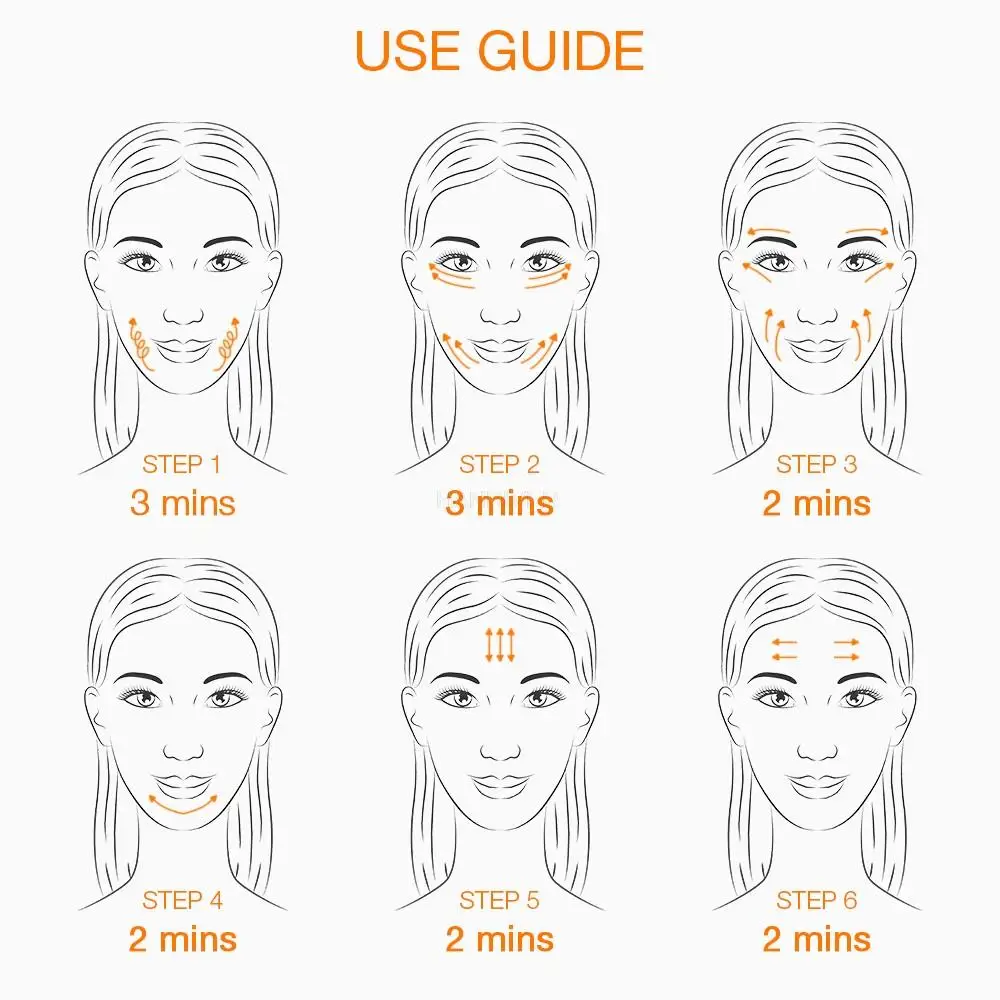 USE GUIDE

STEP 1
3 mins

STEP 2
3 mins

STEP 3
2 mins

STEP 4
2 mins

STEP 5
2 mins

STEP 6
2 mins