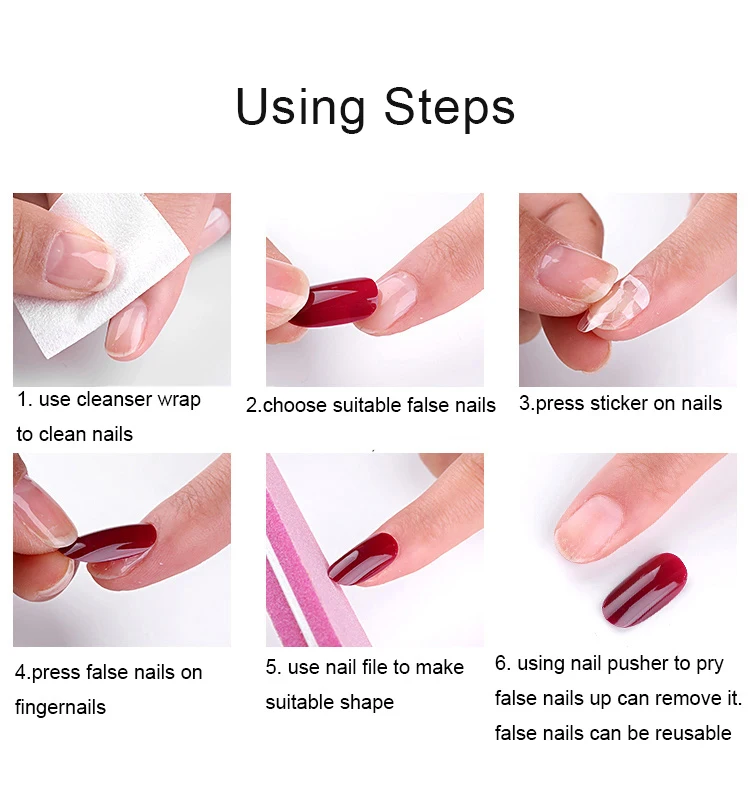 Using Steps

1. use cleanser wrap to clean nails

2.choose suitable false nails

3.press sticker on nails

4.press false nails on fingernails

5. use nail file to make suitable shape

6. using nail pusher to pry false nails up can remove it. false nails can be reusable