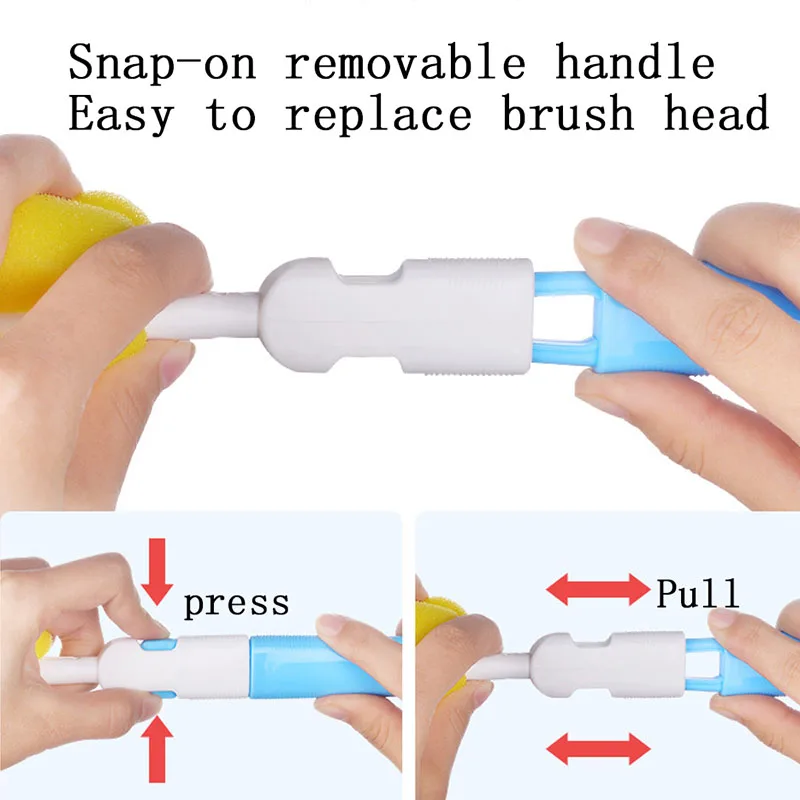 Snap-on removable handle
Easy to replace brush head

press

Pull