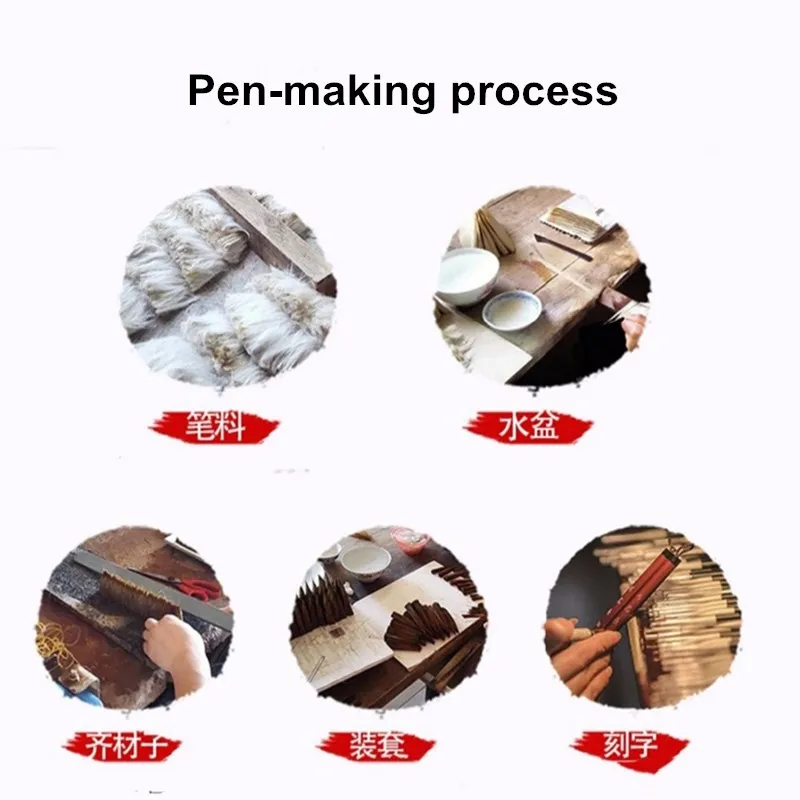 Pen-making process

笔料

水盆

齐材子

装套

刻字