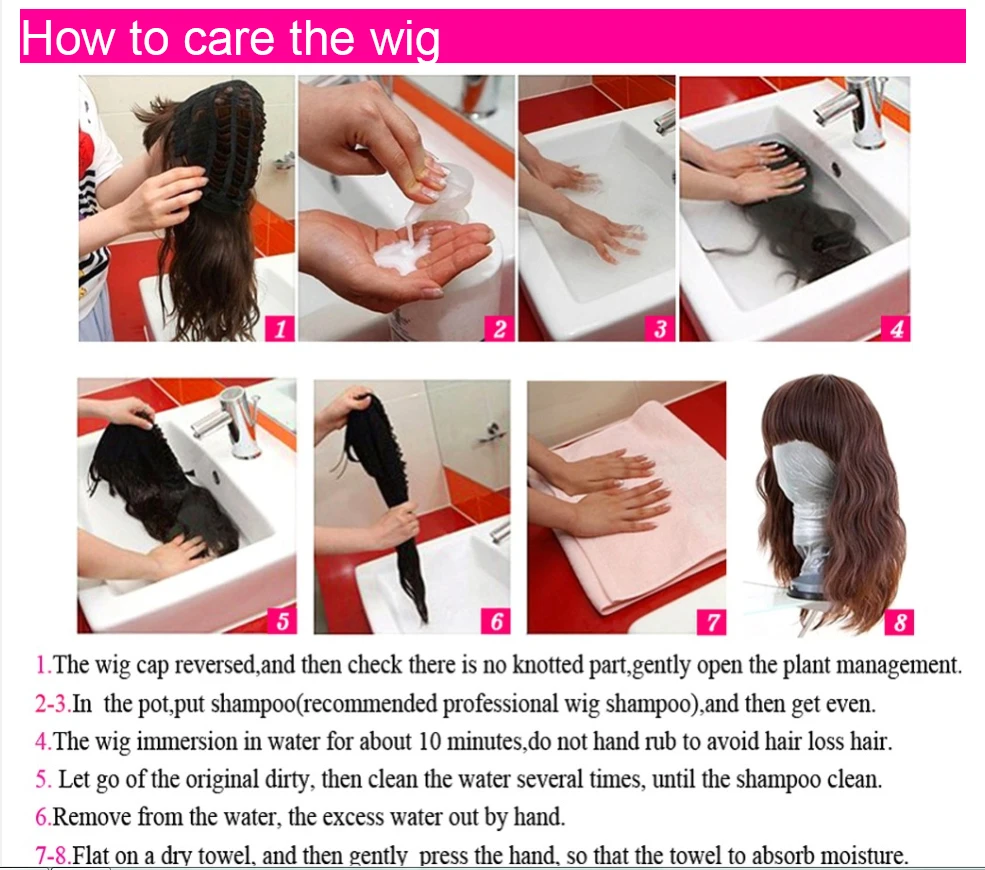 How to care the wig

1

2

3

4

5

6

7

8

1.The wig cap reversed,and then check there is no knotted part,gently open the plant management.

2-3.In the pot,put shampoo(recommended professional wig shampoo),and then get even.

4.The wig immersion in water for about 10 minutes,do not hand rub to avoid hair loss hair.

5. Let go of the original dirty, then clean the water several times, until the shampoo clean.

6.Remove from the water, the excess water out by hand.

7-8.Flat on a dry towel, and then gently press the hand, so that the towel to absorb moisture.