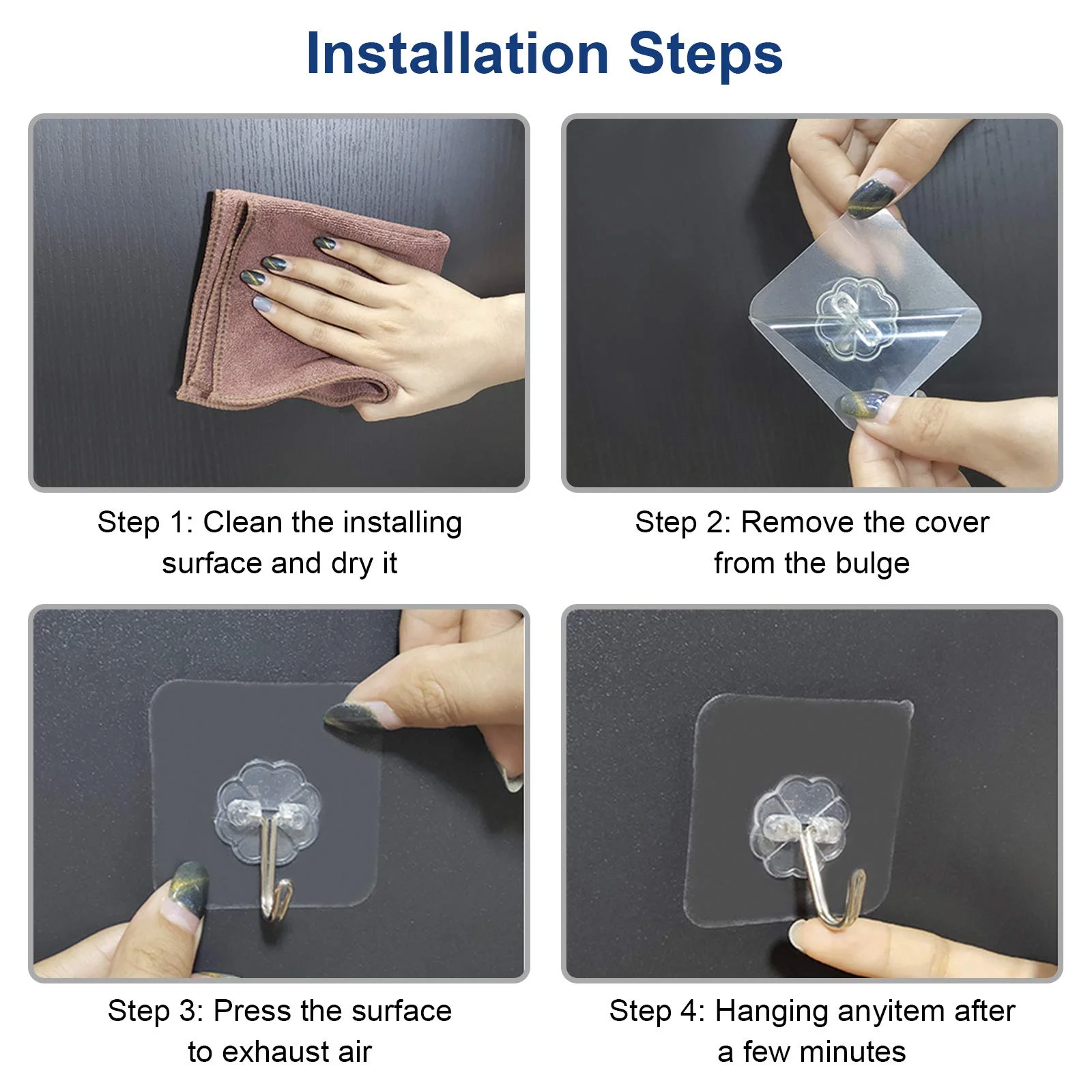 Installation Steps

Step 1: Clean the installing surface and dry it

Step 2: Remove the cover from the bulge

Step 3: Press the surface to exhaust air

Step 4: Hanging anyitem after a few minutes