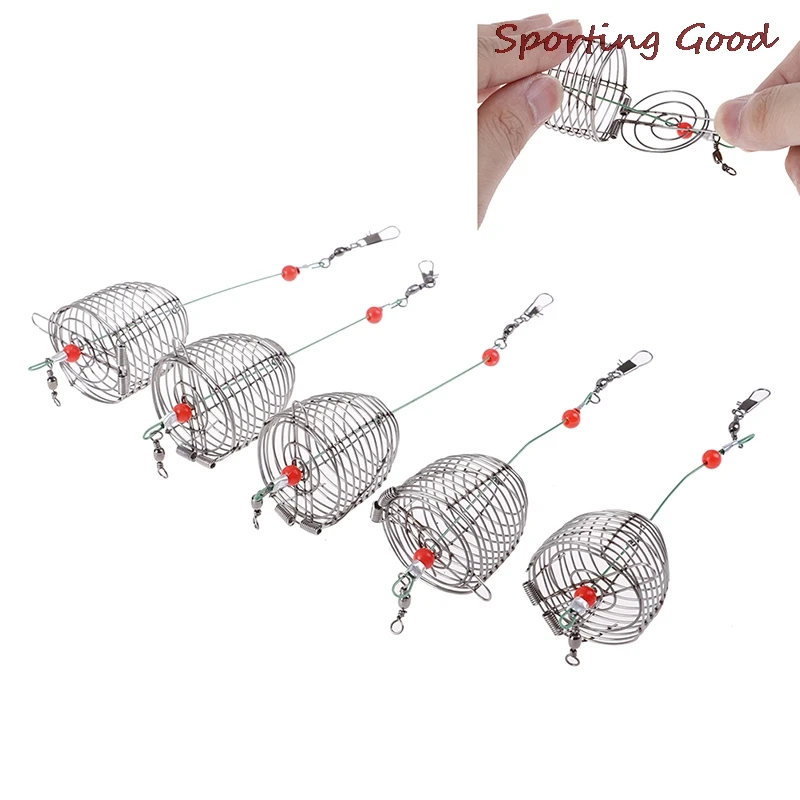 Sporting Good