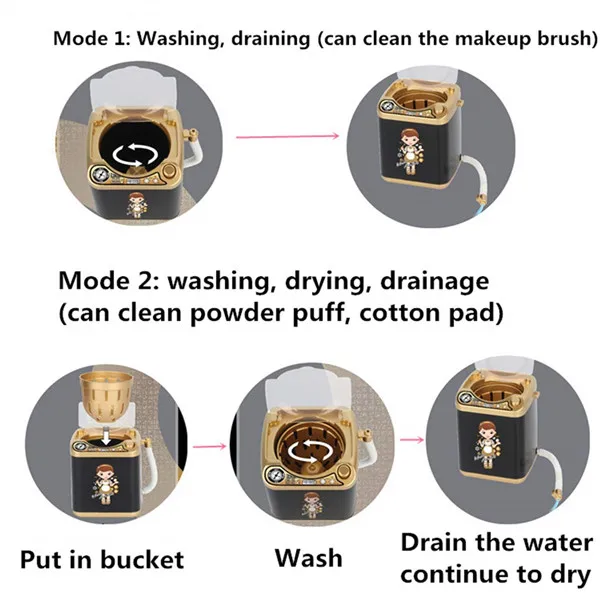 Mode 1: Washing, draining (can clean the makeup brush)

Mode 2: washing, drying, drainage (can clean powder puff, cotton pad)

Put in bucket

Wash

Drain the water continue to dry