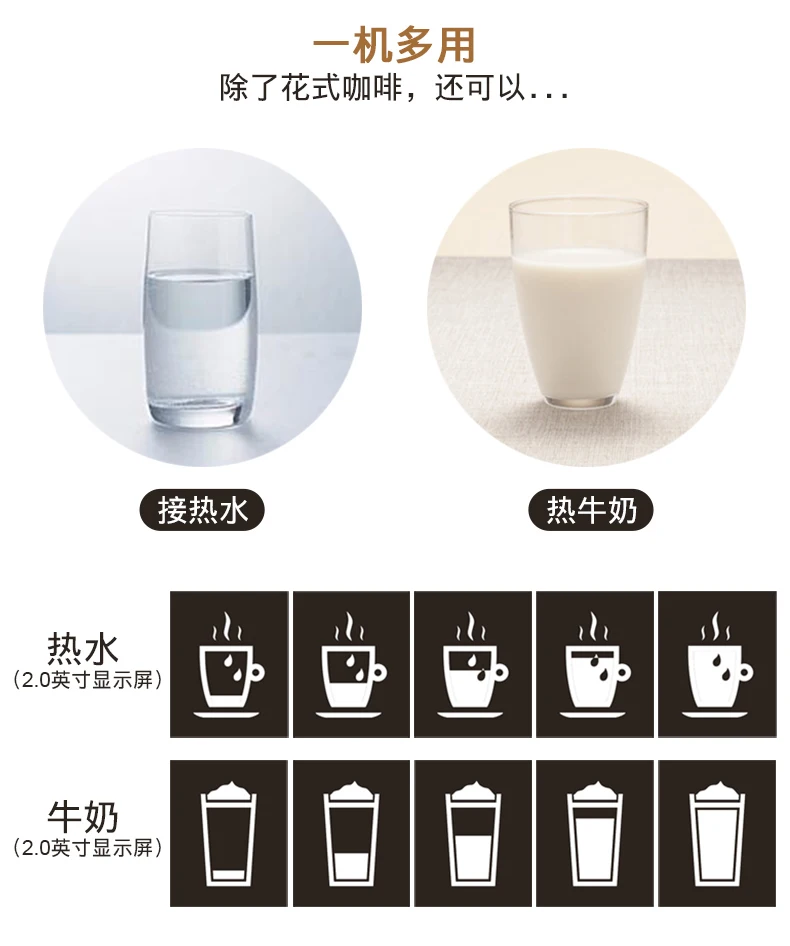 一机多用
除了花式咖啡，还可以...

接热水

热牛奶

热水
（2.0英寸显示屏）

牛奶
（2.0英寸显示屏）