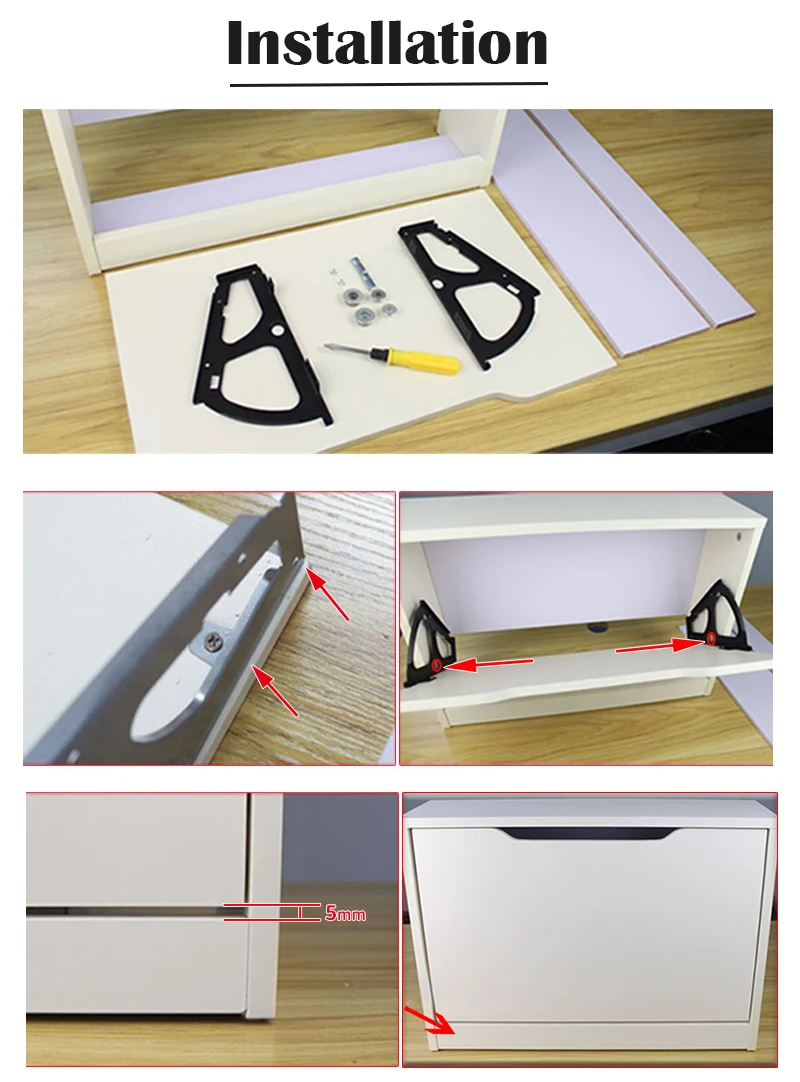 Installation

5mm