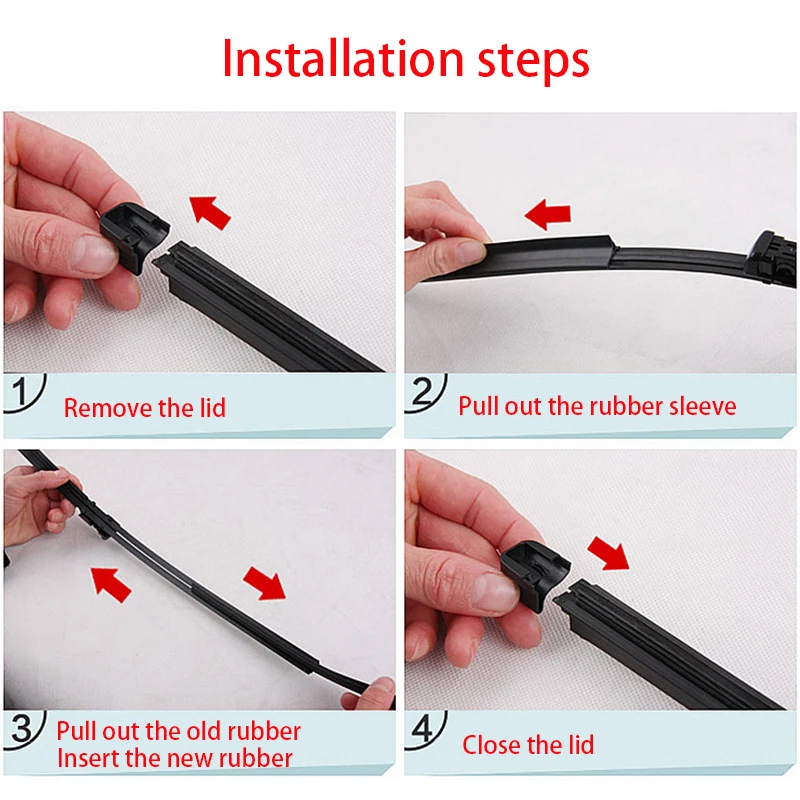 Installation steps

1 Remove the lid

2 Pull out the rubber sleeve

3 Pull out the old rubber
Insert the new rubber

4 Close the lid