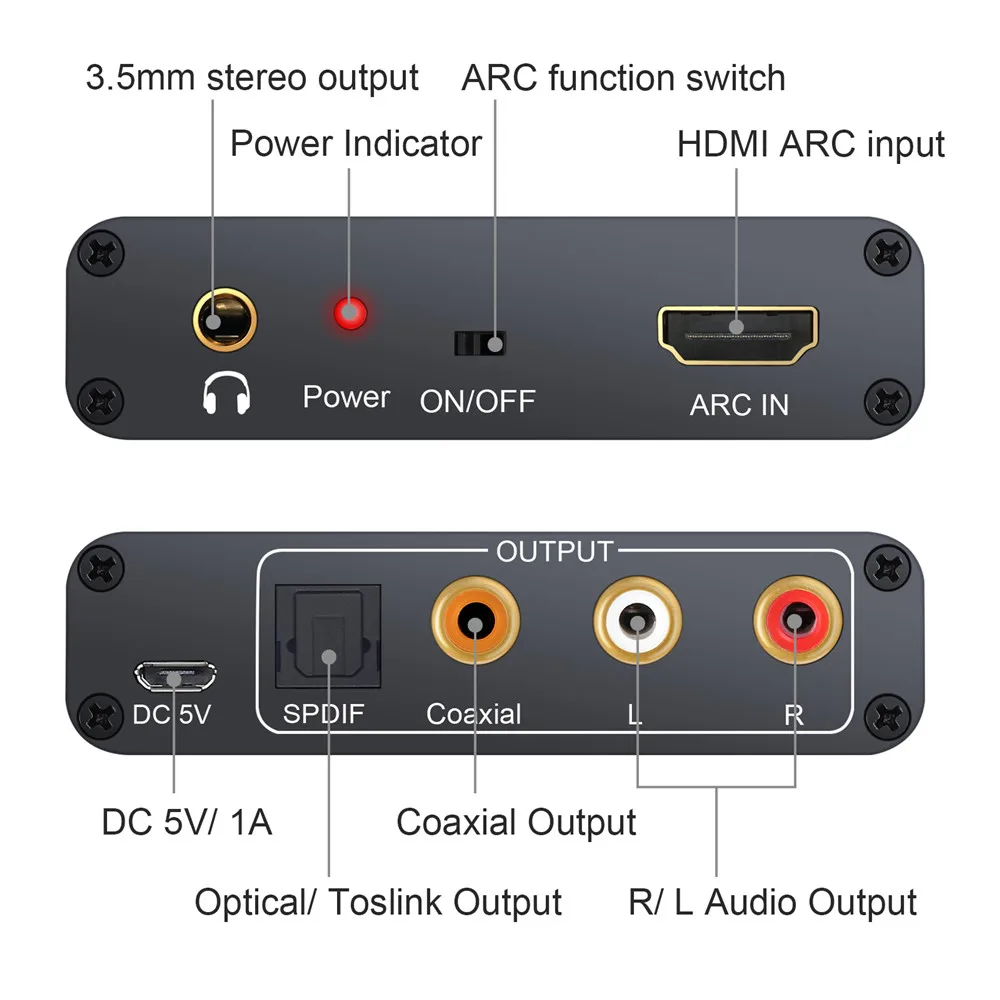 3.5mm stereo output
ARC function switch
Power Indicator
HDMI ARC input
Power
ON/OFF
ARC IN

OUTPUT
DC 5V
SPDIF
Coaxial
L
R
DC 5V/ 1A
Coaxial Output
Optical/ Toslink Output
R/ L Audio Output