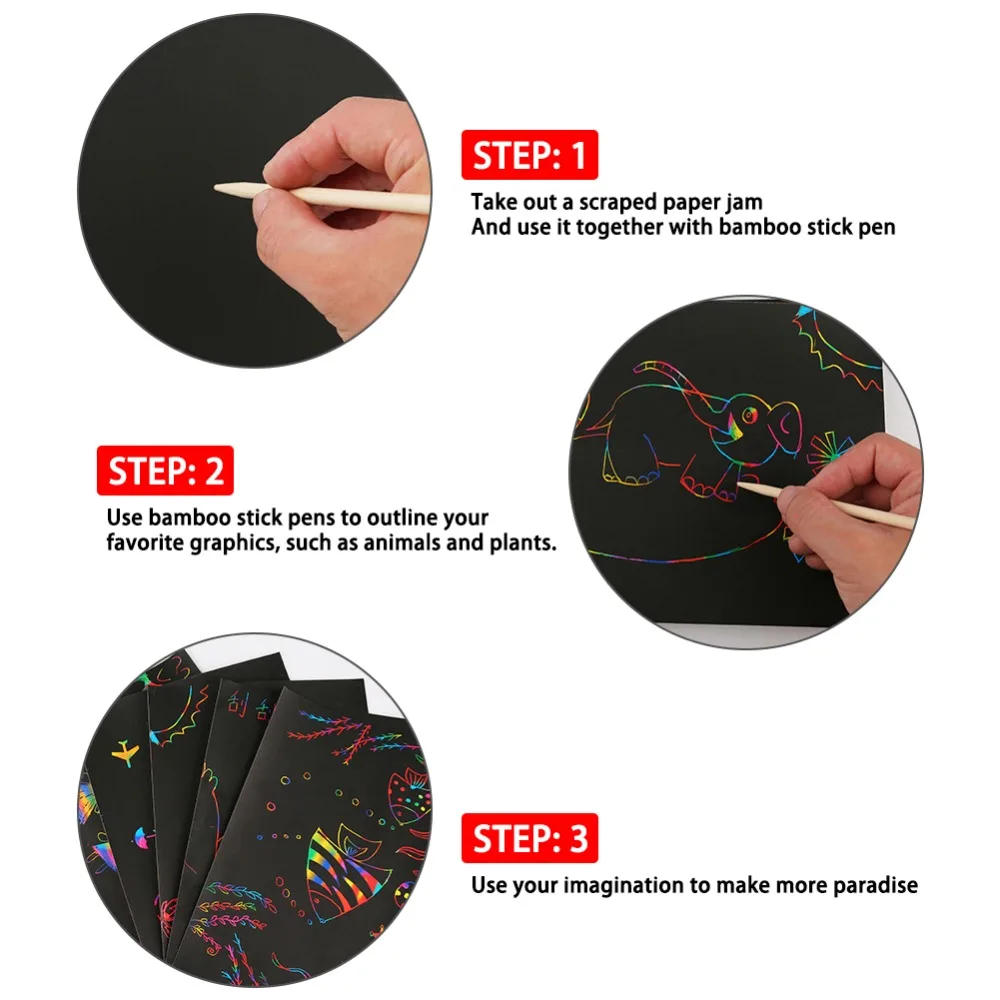 STEP: 1
Take out a scraped paper jam
And use it together with bamboo stick pen

STEP: 2
Use bamboo stick pens to outline your favorite graphics, such as animals and plants.

STEP: 3
Use your imagination to make more paradise