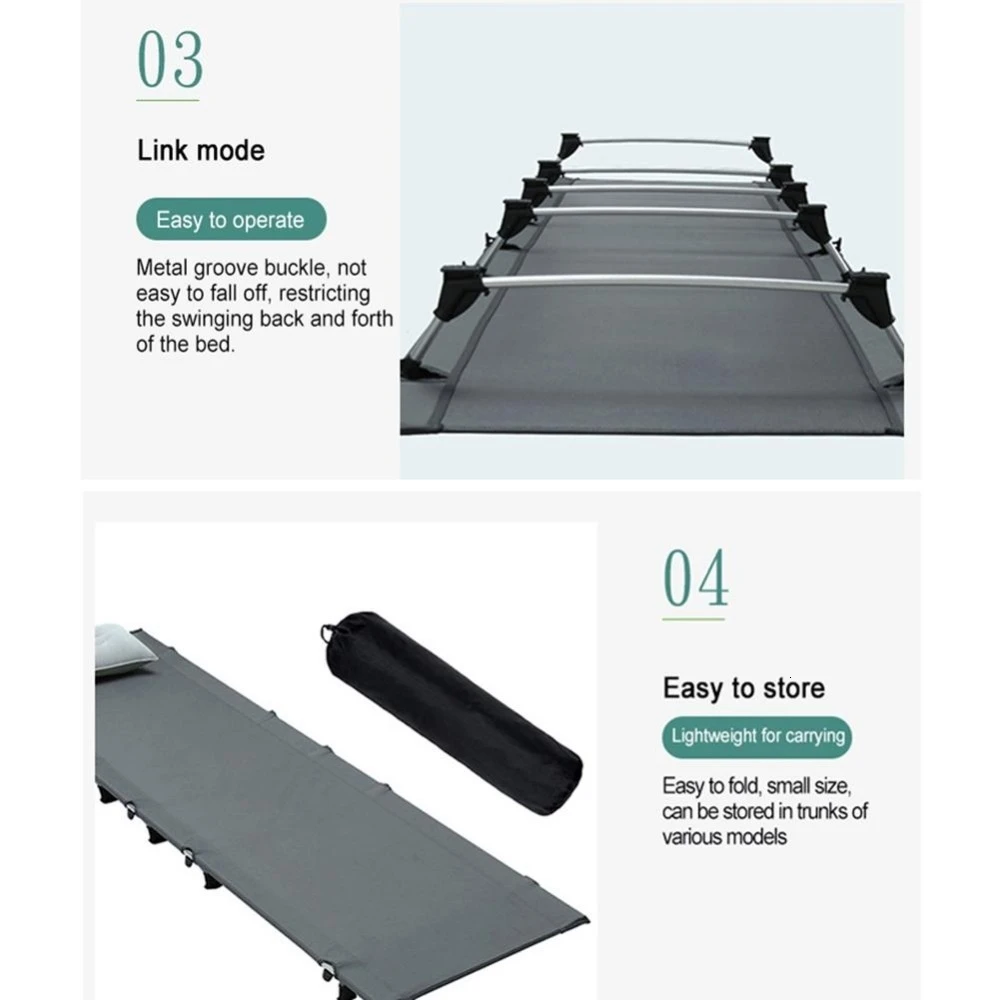 03

Link mode

Easy to operate

Metal groove buckle, not easy to fall off, restricting the swinging back and forth of the bed.

04

Easy to store

Lightweight for carrying

Easy to fold, small size, can be stored in trunks of various models