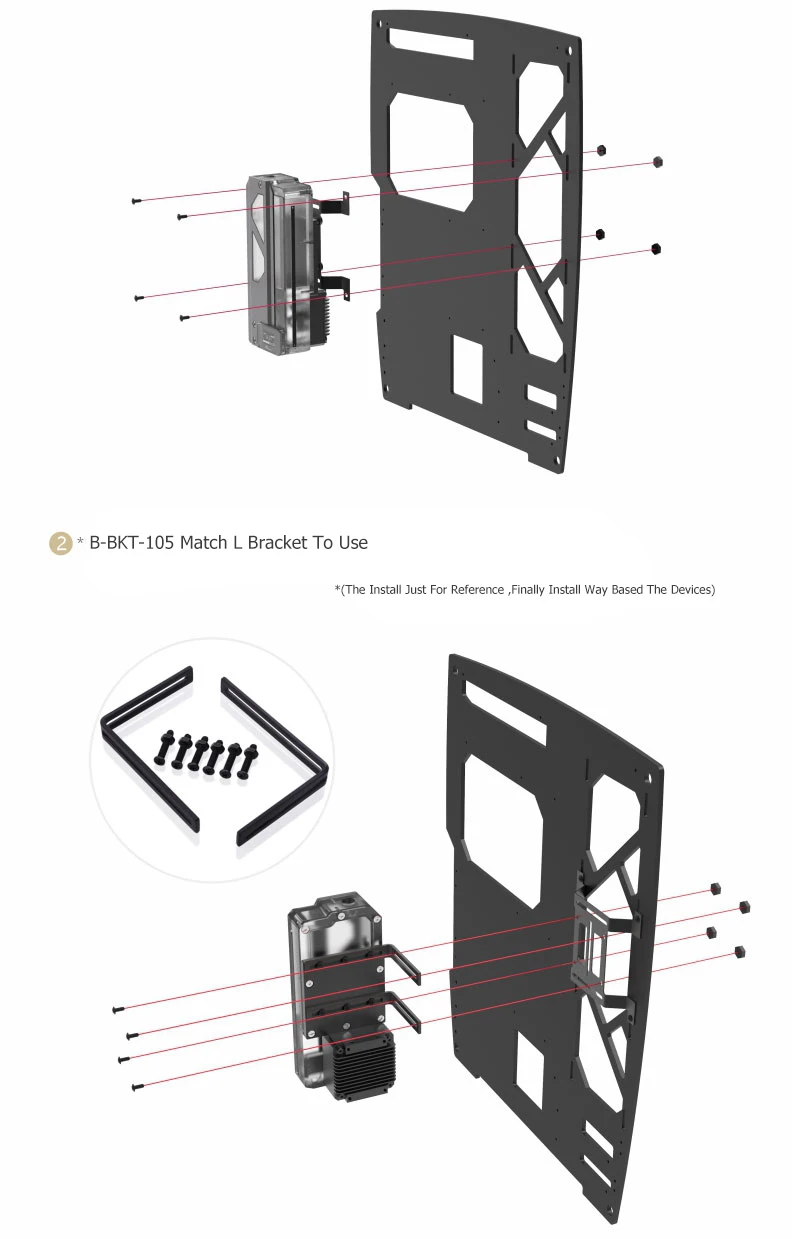 2 * B-BKT-105 Match L Bracket To Use

*(The Install Just For Reference ,Finally Install Way Based The Devices)