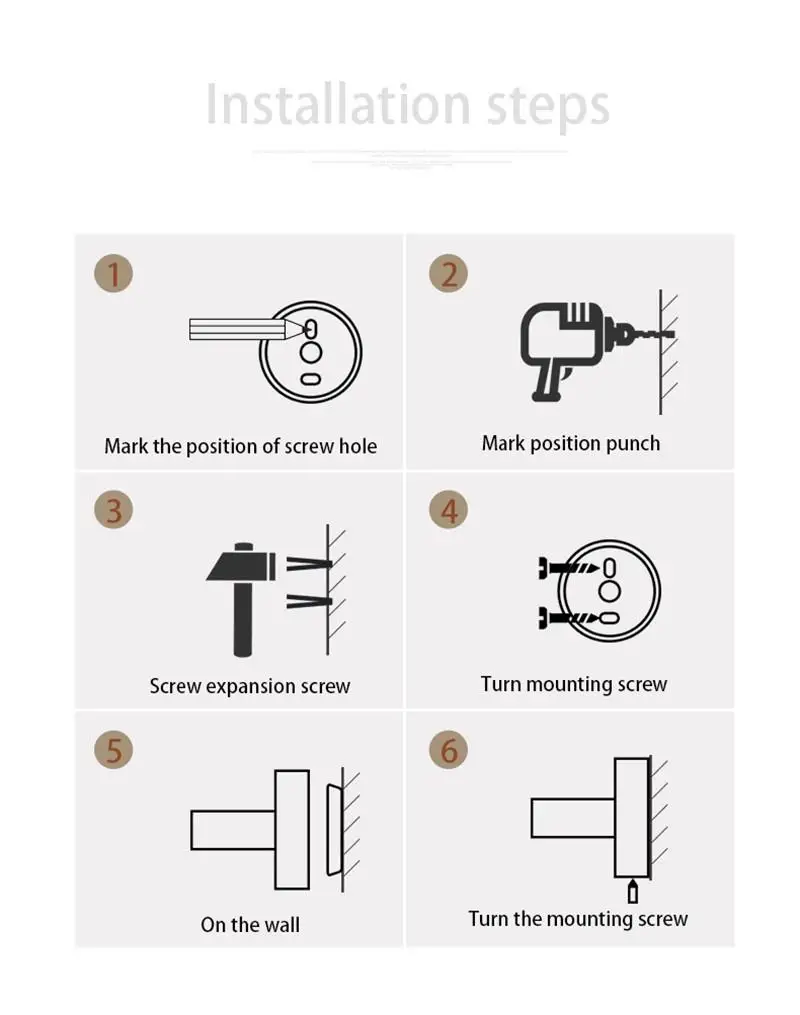 Installation steps

1
Mark the position of screw hole

2
Mark position punch

3
Screw expansion screw

4
Turn mounting screw

5
On the wall

6
Turn the mounting screw