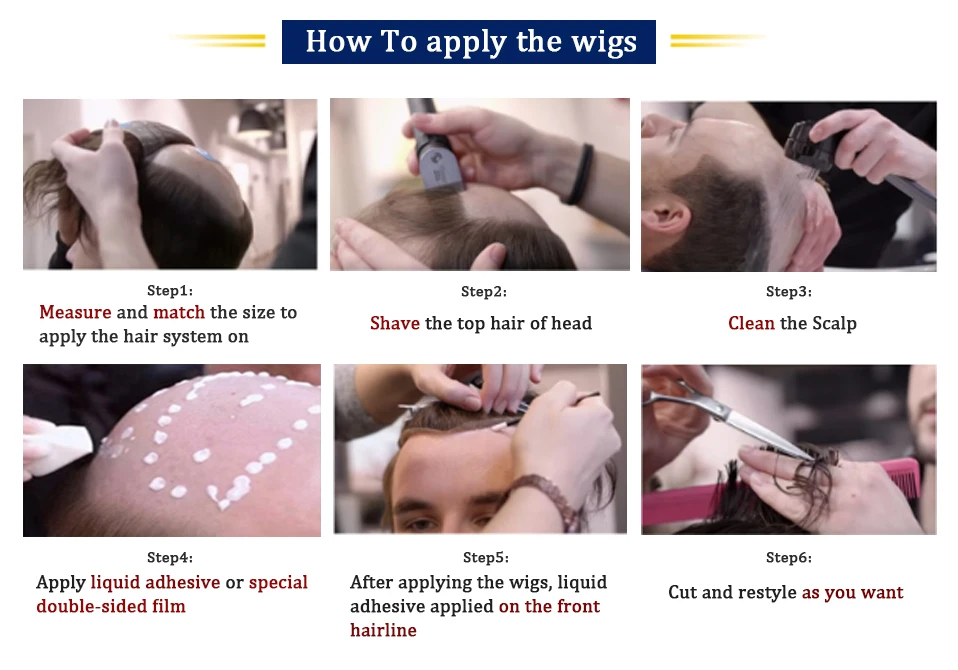 How To apply the wigs

Step1:
Measure and match the size to apply the hair system on

Step2:
Shave the top hair of head

Step3:
Clean the Scalp

Step4:
Apply liquid adhesive or special double-sided film

Step5:
After applying the wigs, liquid adhesive applied on the front hairline

Step6:
Cut and restyle as you want