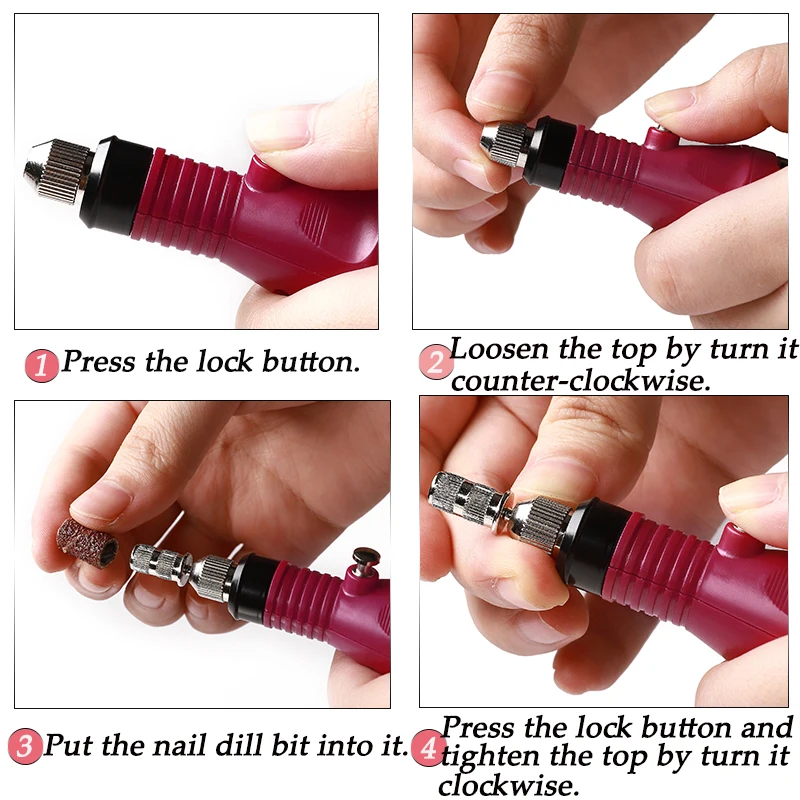 1 Press the lock button.

2 Loosen the top by turn it counter-clockwise.

3 Put the nail dill bit into it.

4 Press the lock button and tighten the top by turn it clockwise.