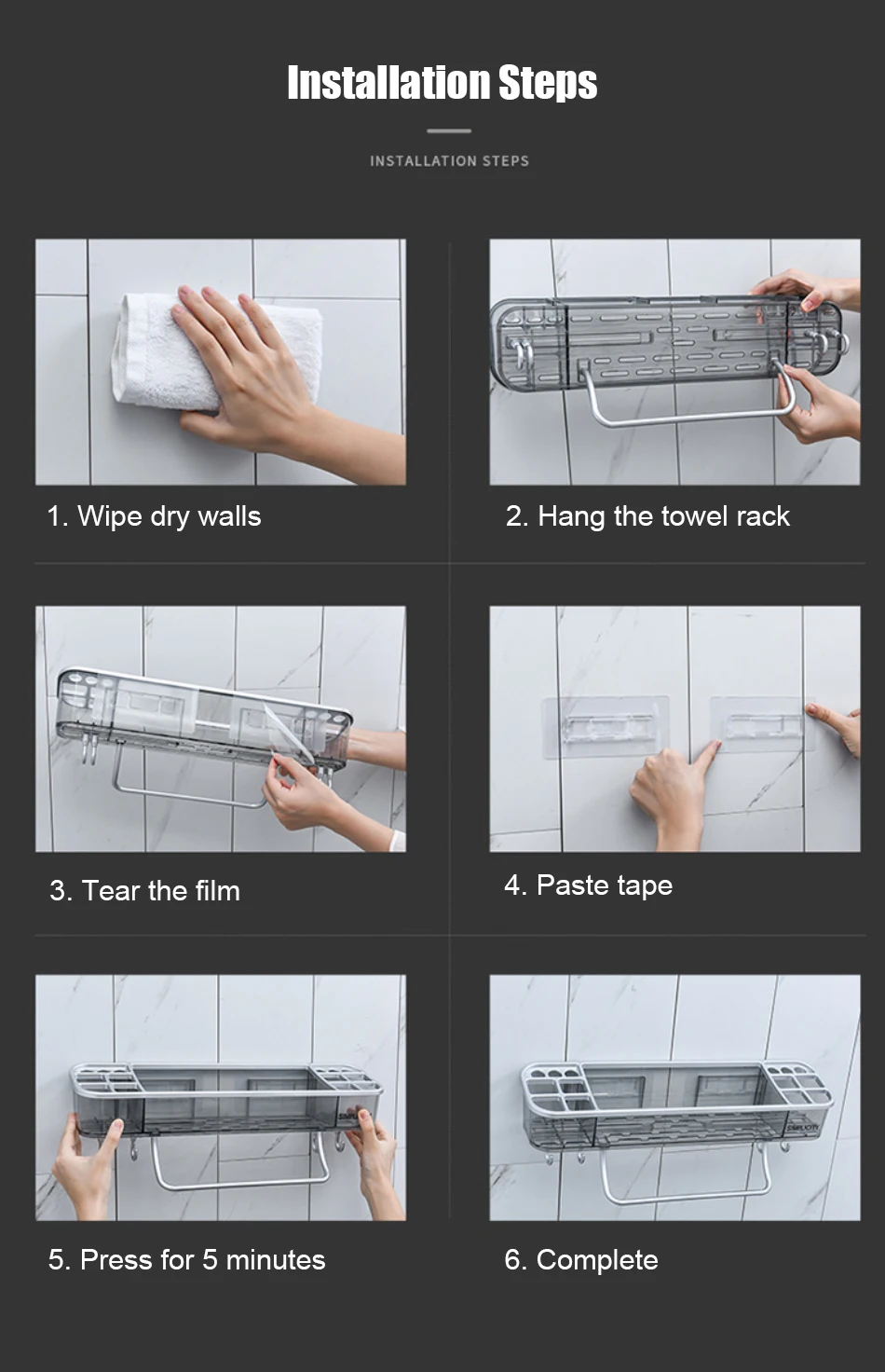 Installation Steps

INSTALLATION STEPS

1. Wipe dry walls

2. Hang the towel rack

3. Tear the film

4. Paste tape

5. Press for 5 minutes

6. Complete