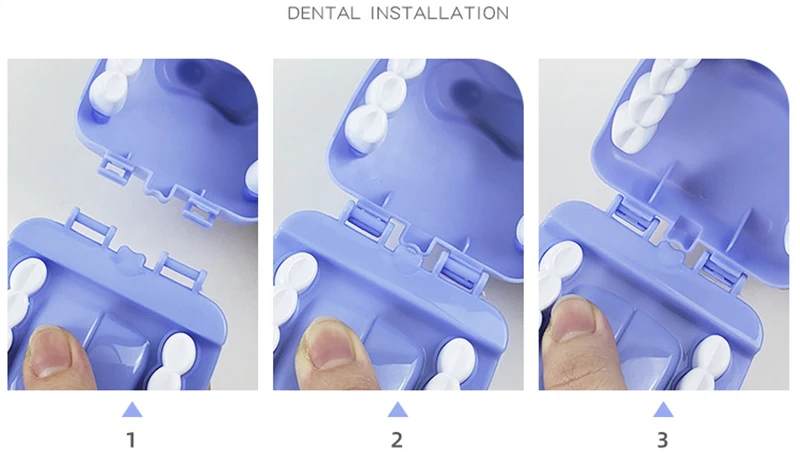 DENTAL INSTALLATION

1

2

3