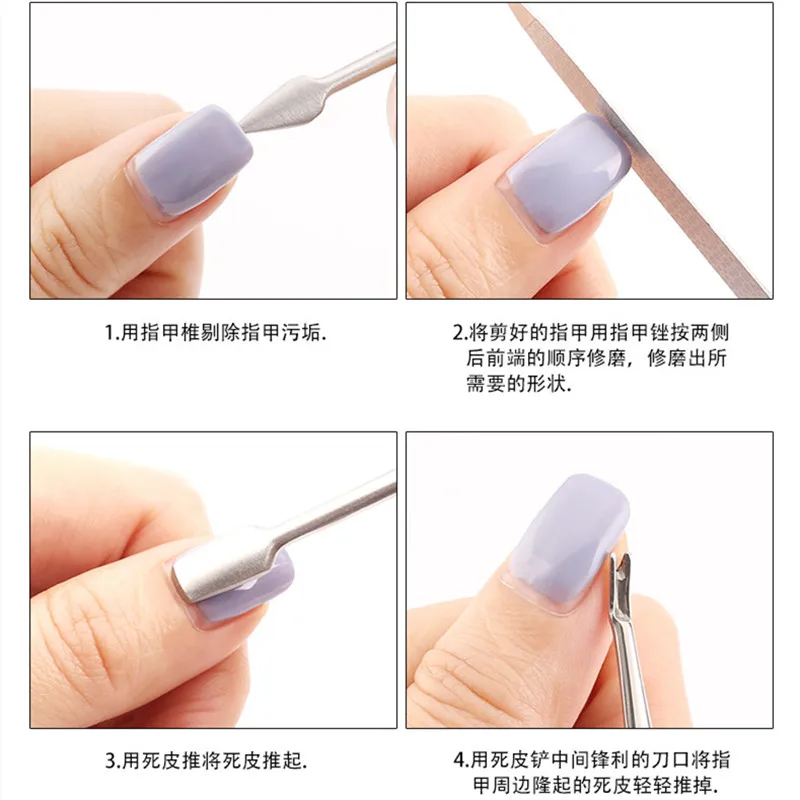 1.用指甲椎剔除指甲污垢.

2.将剪好的指甲用指甲锉按两侧后前端的顺序修磨，修磨出所需要的形状.

3.用死皮推将死皮推起.

4.用死皮铲中间锋利的刀口将指甲周边隆起的死皮轻轻推掉.