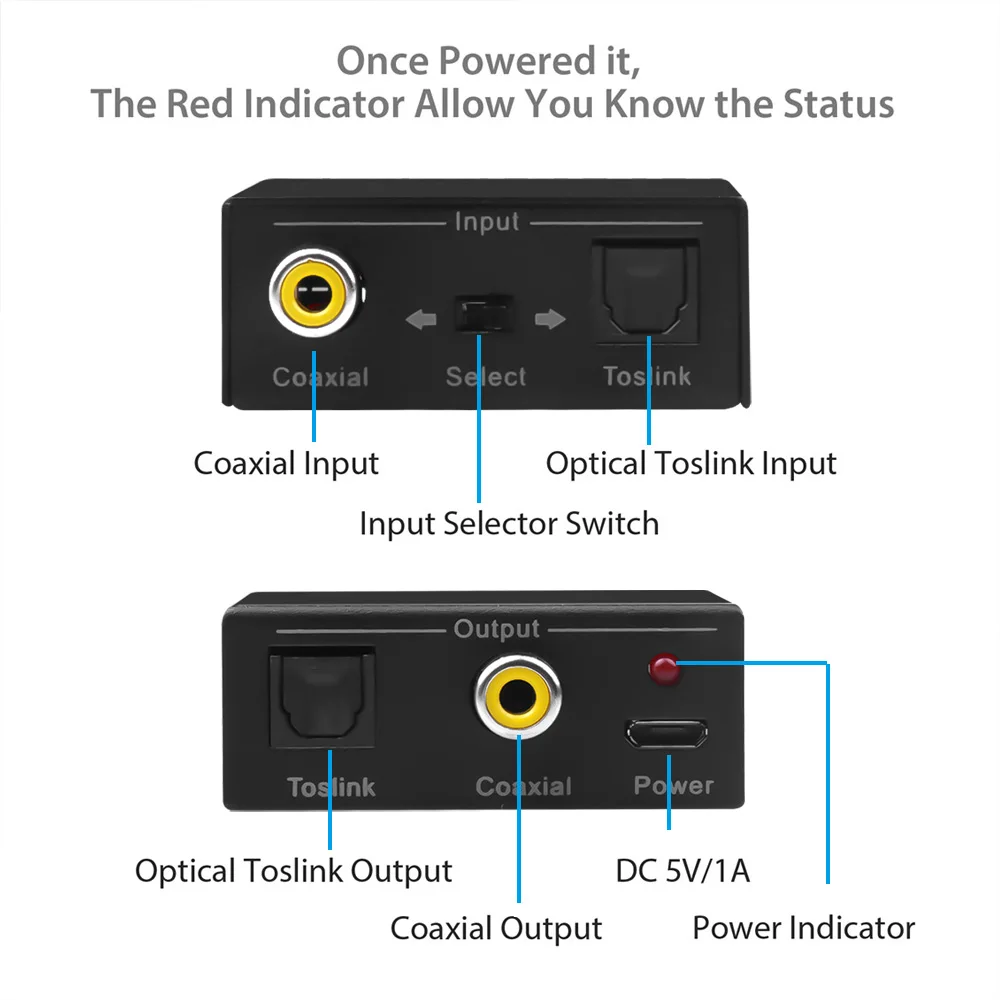 Once Powered it,
The Red Indicator Allow You Know the Status

Input

Coaxial

Select

Toslink

Coaxial Input

Optical Toslink Input

Input Selector Switch

Output

Toslink

Coaxial

Power

Optical Toslink Output

DC 5V/1A

Coaxial Output

Power Indicator