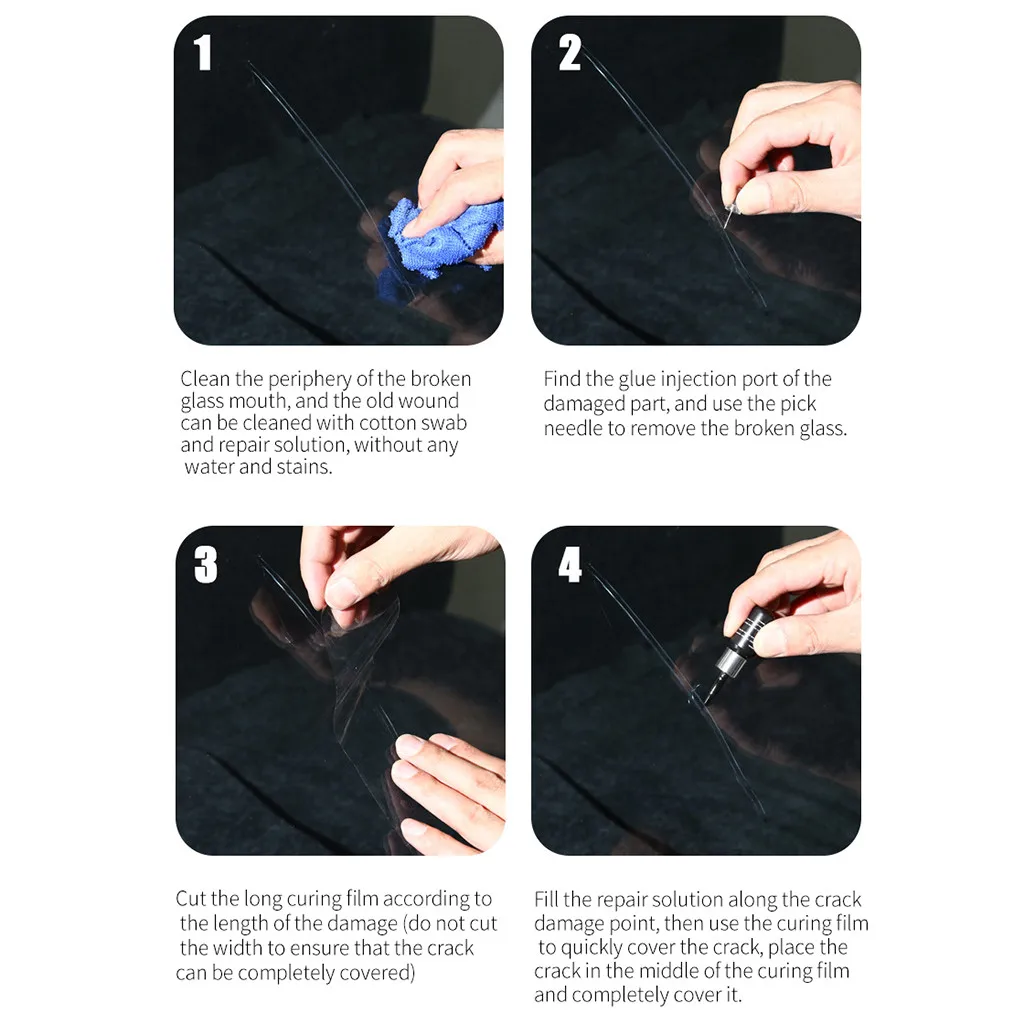 1

Clean the periphery of the broken glass mouth, and the old wound can be cleaned with cotton swab and repair solution, without any water and stains.

2

Find the glue injection port of the damaged part, and use the pick needle to remove the broken glass.

3

Cut the long curing film according to the length of the damage (do not cut the width to ensure that the crack can be completely covered)

4

Fill the repair solution along the crack damage point, then use the curing film to quickly cover the crack, place the crack in the middle of the curing film and completely cover it.