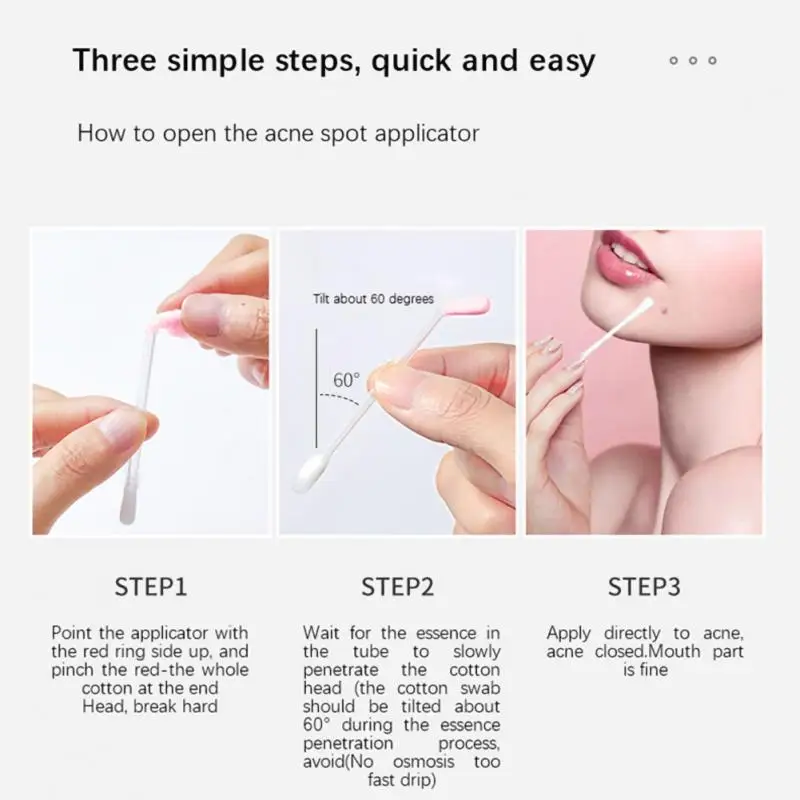 Three simple steps, quick and easy

How to open the acne spot applicator

Tilt about 60 degrees

60°

STEP1

Point the applicator with the red ring side up, and pinch the red-the whole cotton at the end Head, break hard

STEP2

Wait for the essence in the tube to slowly penetrate the cotton head (the cotton swab should be tilted about 60° during the essence penetration process, avoid(No osmosis too fast drip)

STEP3

Apply directly to acne, acne closed.Mouth part is fine