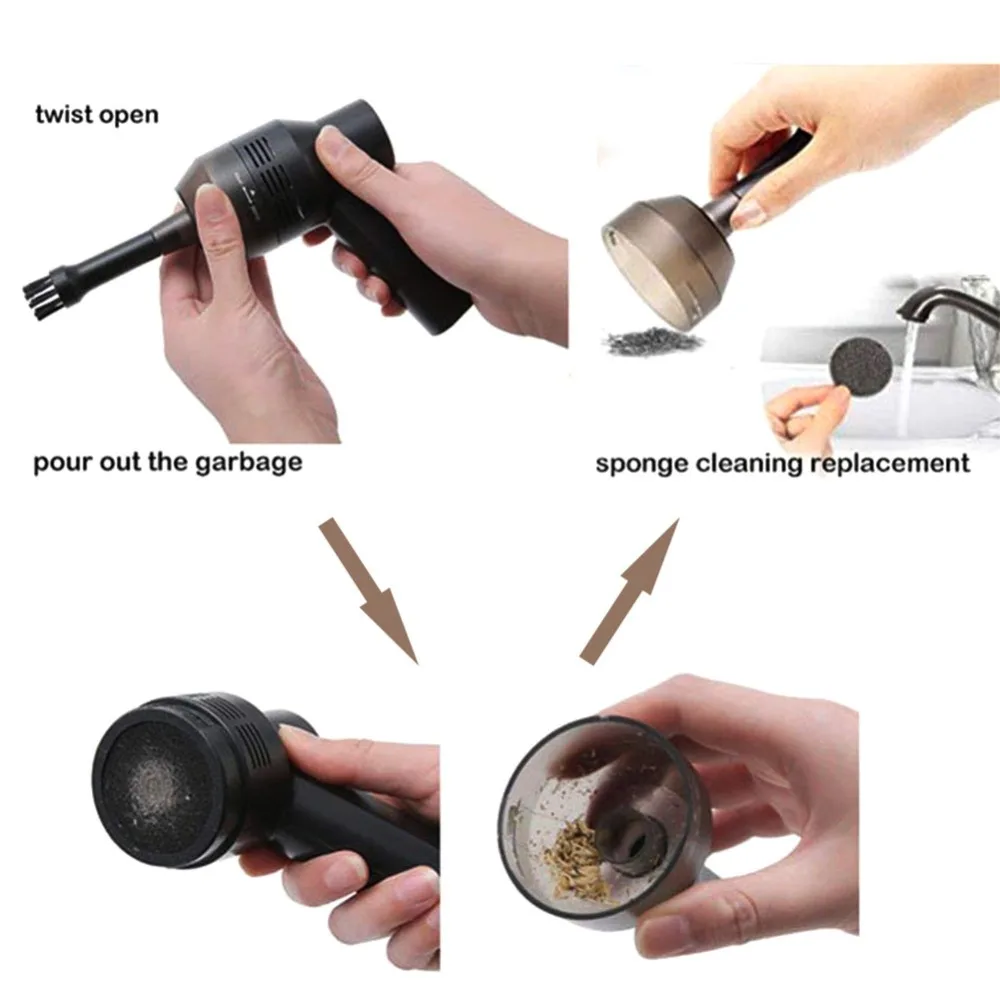 twist open

pour out the garbage

sponge cleaning replacement