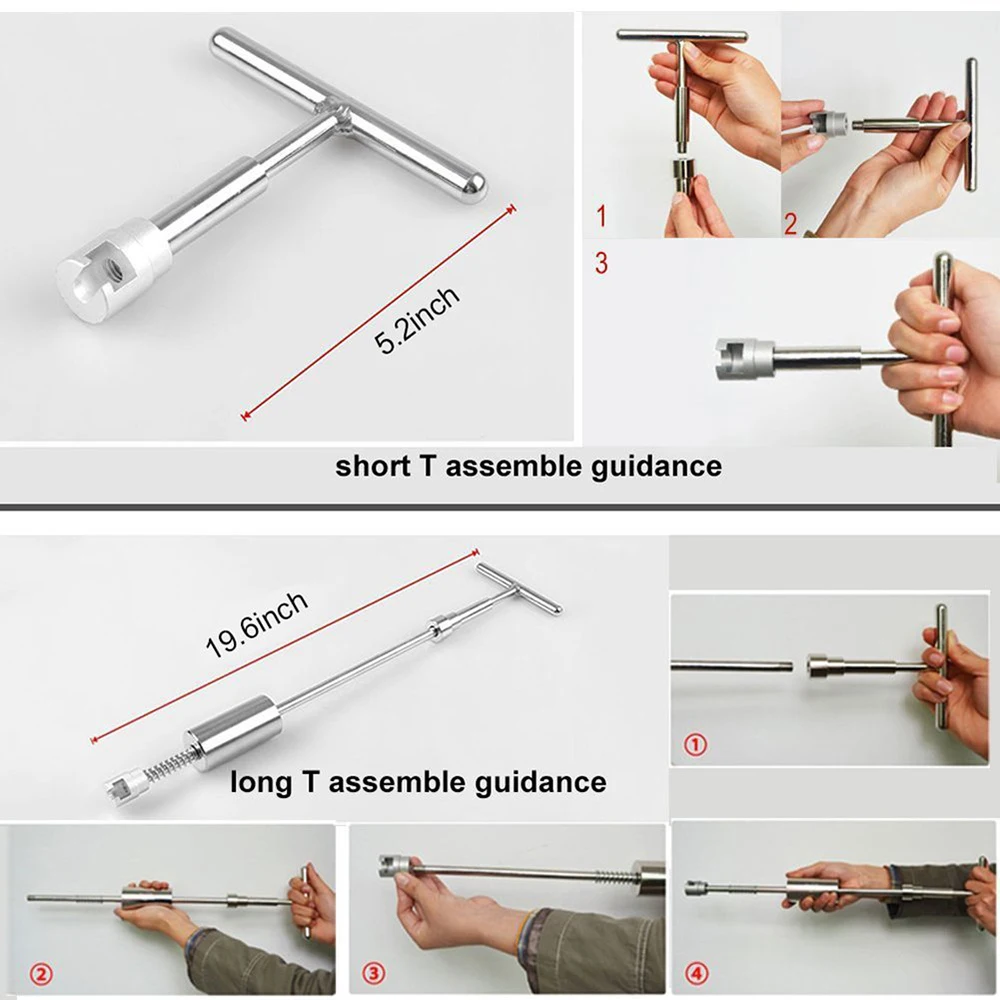 5.2inch

1

2

3

short T assemble guidance

19.6inch

long T assemble guidance

①

②

③

④