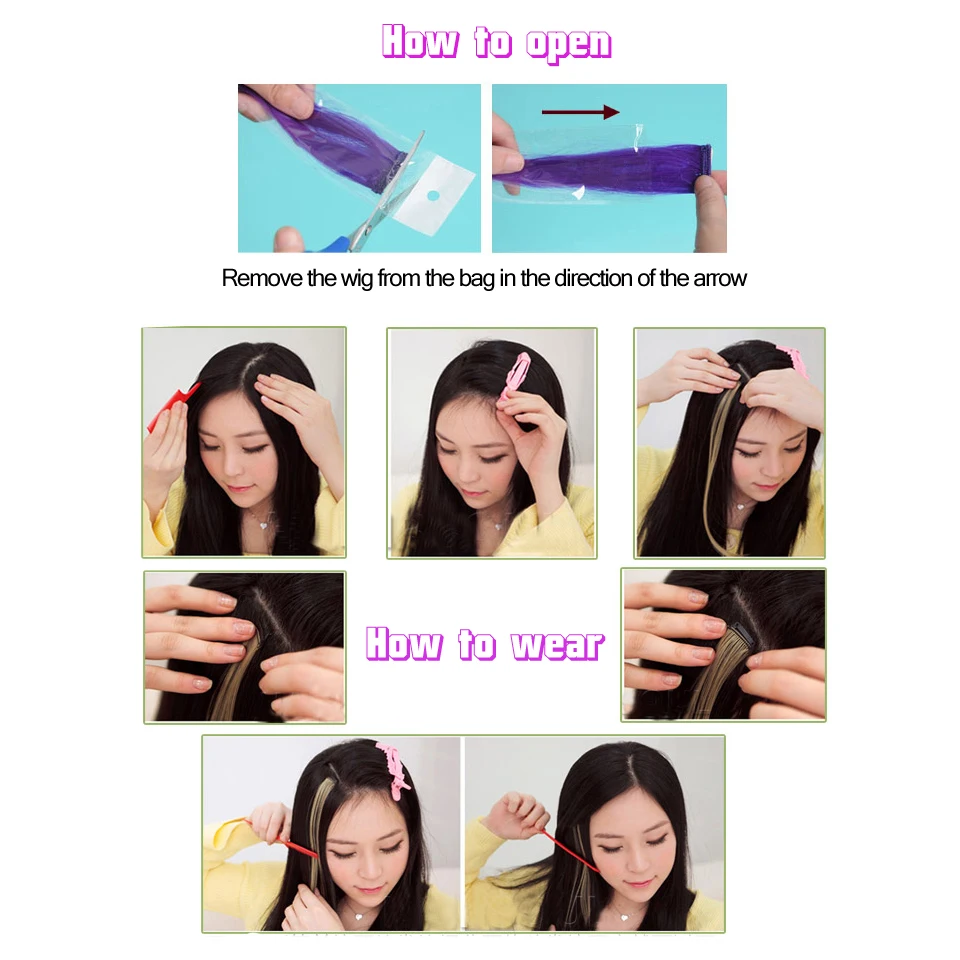 How to open

Remove the wig from the bag in the direction of the arrow

How to wear