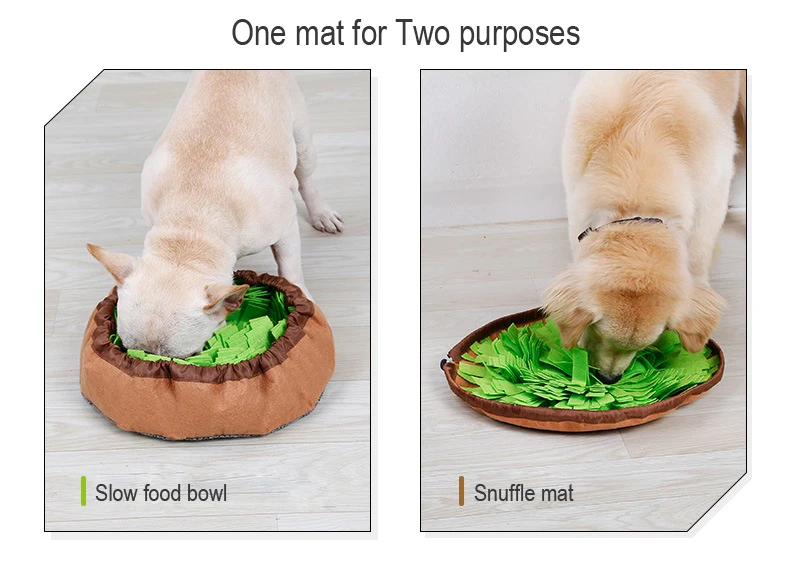 One mat for Two purposes

Slow food bowl

Snuffle mat