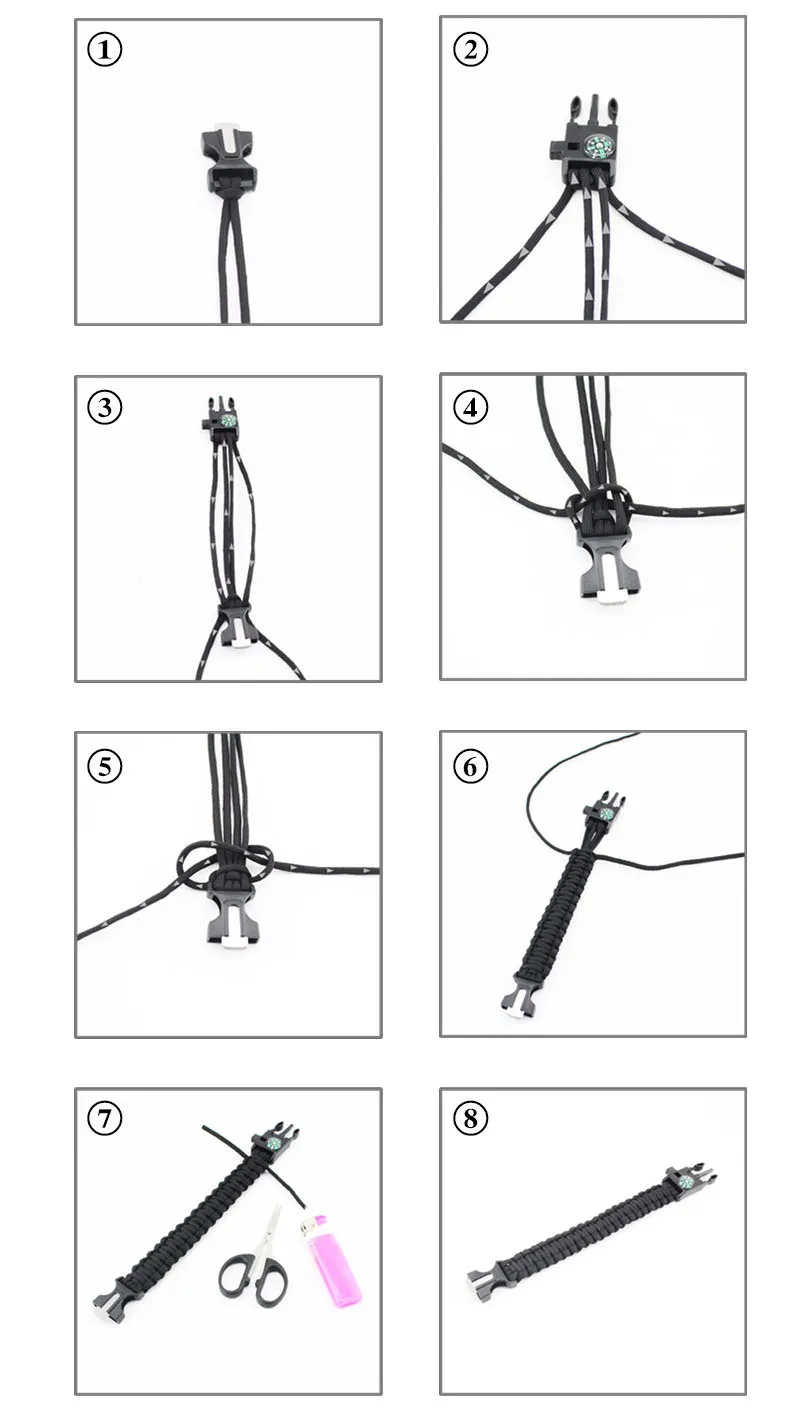 ①
②
③
④
⑤
⑥
⑦
⑧