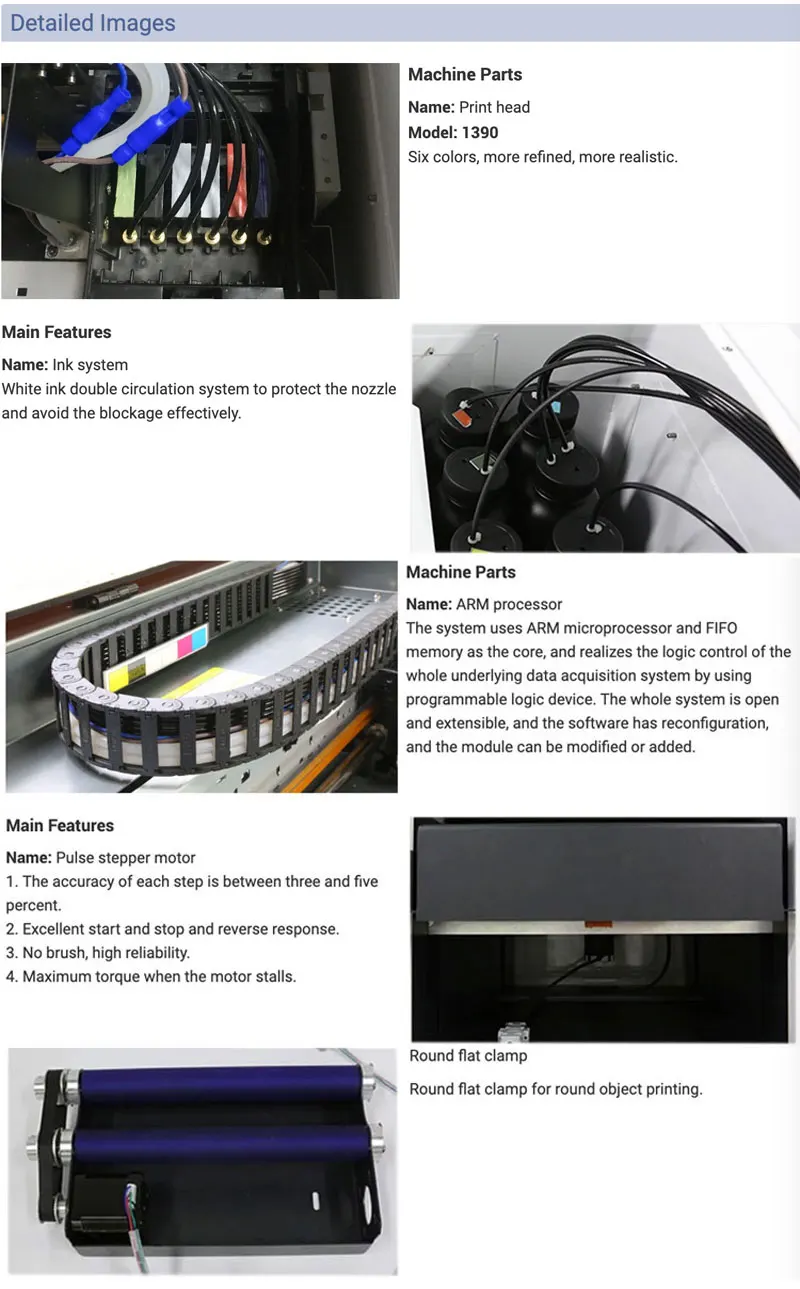 Detailed Images

Machine Parts

Name: Print head
Model: 1390
Six colors, more refined, more realistic.

Main Features

Name: Ink system
White ink double circulation system to protect the nozzle and avoid the blockage effectively.

Machine Parts

Name: ARM processor
The system uses ARM microprocessor and FIFO memory as the core, and realizes the logic control of the whole underlying data acquisition system by using programmable logic device. The whole system is open and extensible, and the software has reconfiguration, and the module can be modified or added.

Main Features

Name: Pulse stepper motor
1. The accuracy of each step is between three and five percent.
2. Excellent start and stop and reverse response.
3. No brush, high reliability.
4. Maximum torque when the motor stalls.

Round flat clamp

Round flat clamp for round object printing.